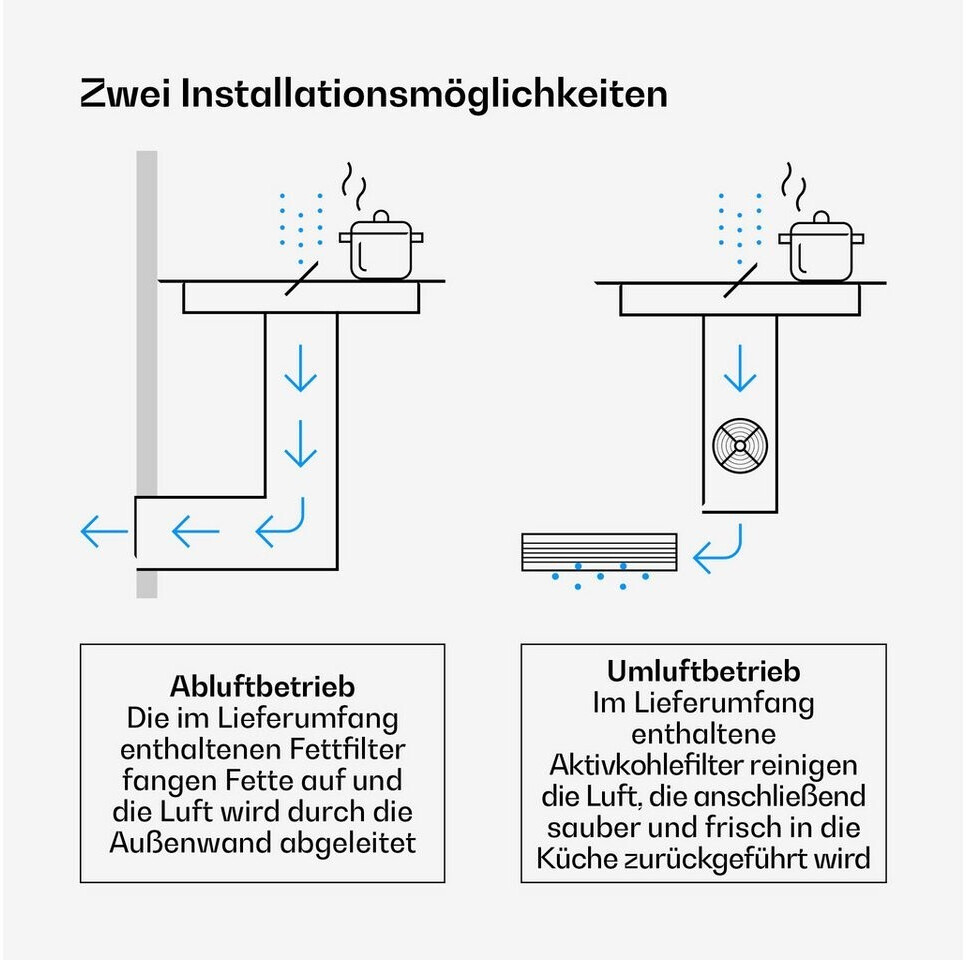 Zwei Installationsmöglichkeiten

Abluftbetrieb
Die im Lieferumfang enthaltenen Fettfilter fangen Fette auf und die Luft wird durch die Außenwand abgeleitet

Umluftbetrieb
Im Lieferumfang enthaltene Aktivkohlefilter reinigen die Luft, die anschließend sauber und frisch in die Küche zurückgeführt wird