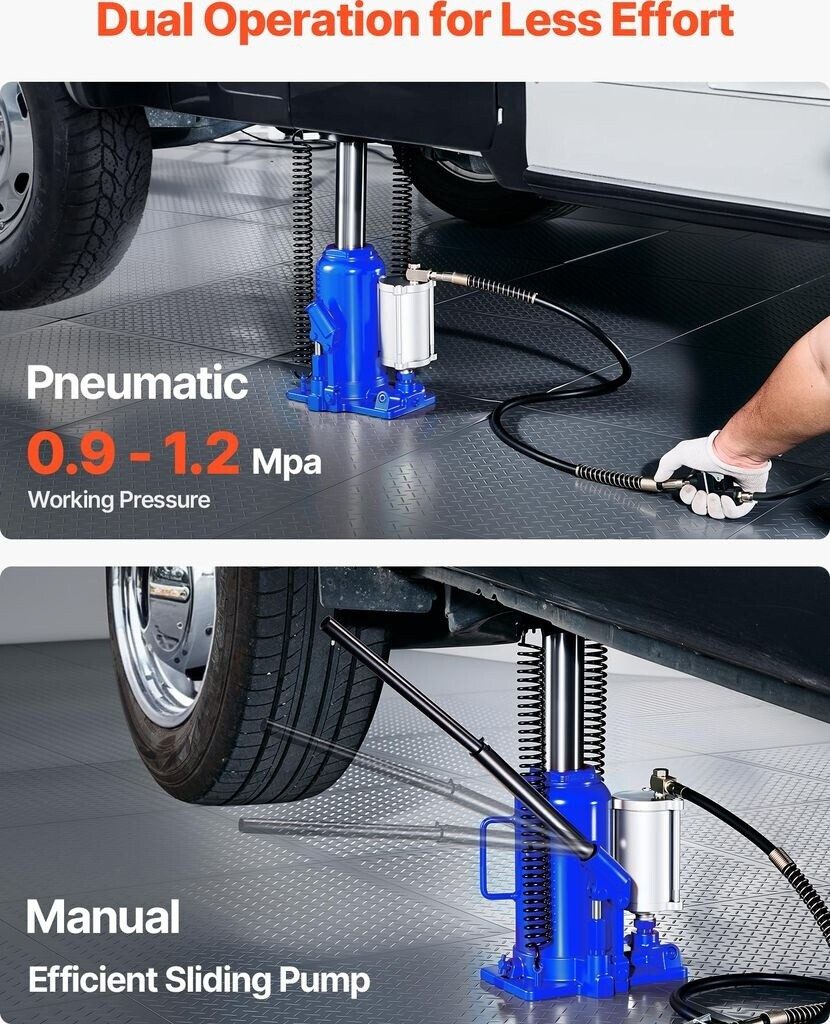 Dual Operation for Less Effort

Pneumatic

0.9 - 1.2 Mpa

Working Pressure

Manual

Efficient Sliding Pump