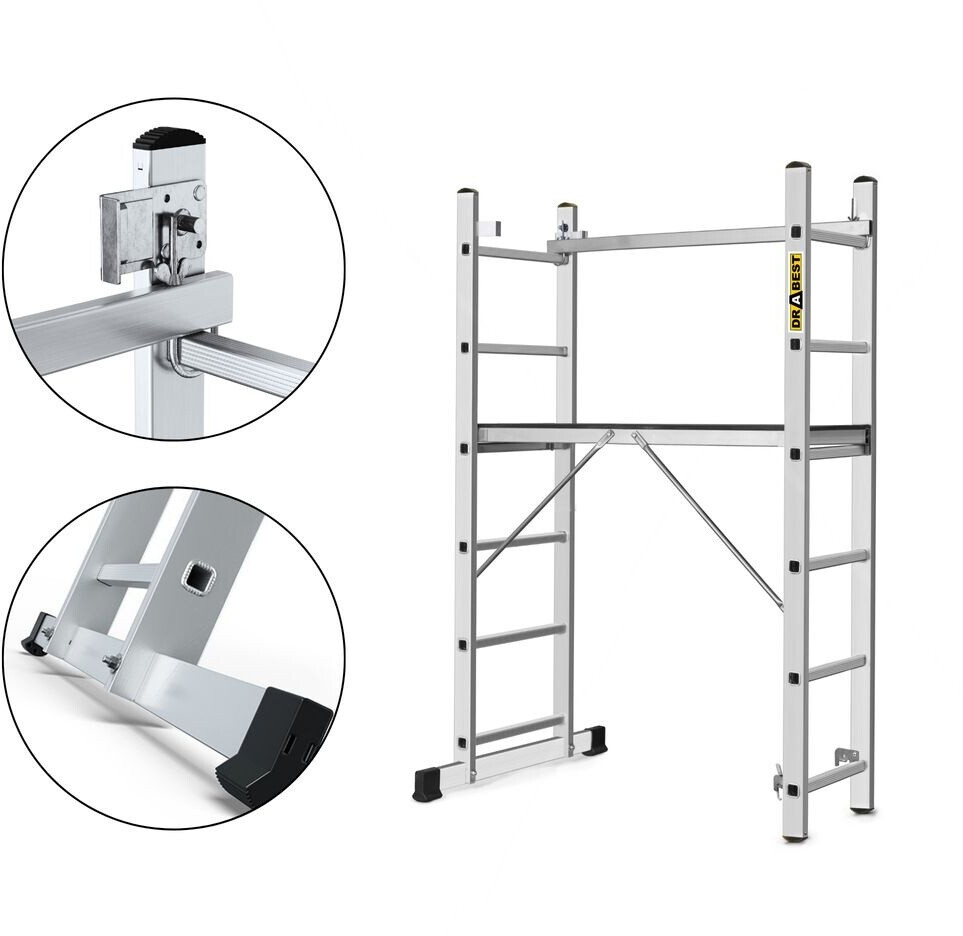 DRABEST