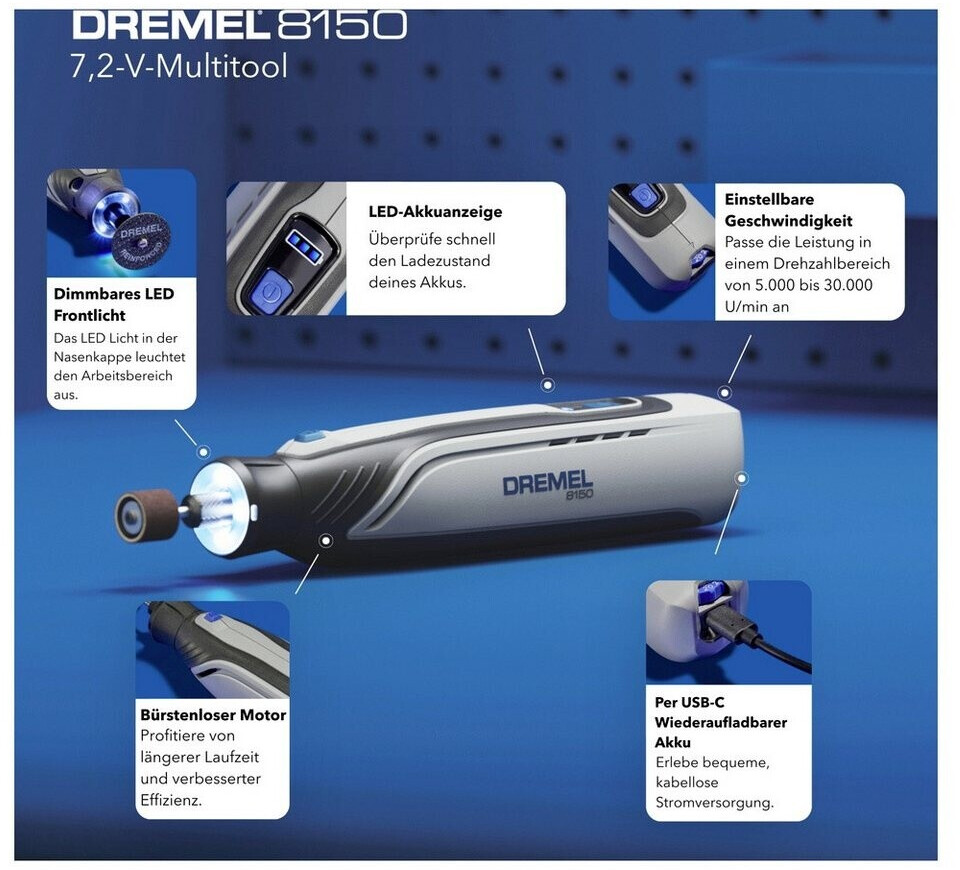 DREMEL 8150
7,2-V-Multitool

DREMEL
REINFORCED

Dimmbares LED Frontlicht
Das LED Licht in der Nasenkappe leuchtet den Arbeitsbereich aus.

LED-Akkuanzeige
Überprüfe schnell den Ladezustand deines Akkus.

Einstellbare Geschwindigkeit
Passe die Leistung in einem Drehzahlbereich von 5.000 bis 30.000 U/min an

DREMEL
8150

Bürstenloser Motor
Profitiere von längerer Laufzeit und verbesserter Effizienz.

Per USB-C Wiederaufladbarer Akku
Erlebe bequeme, kabellose Stromversorgung.