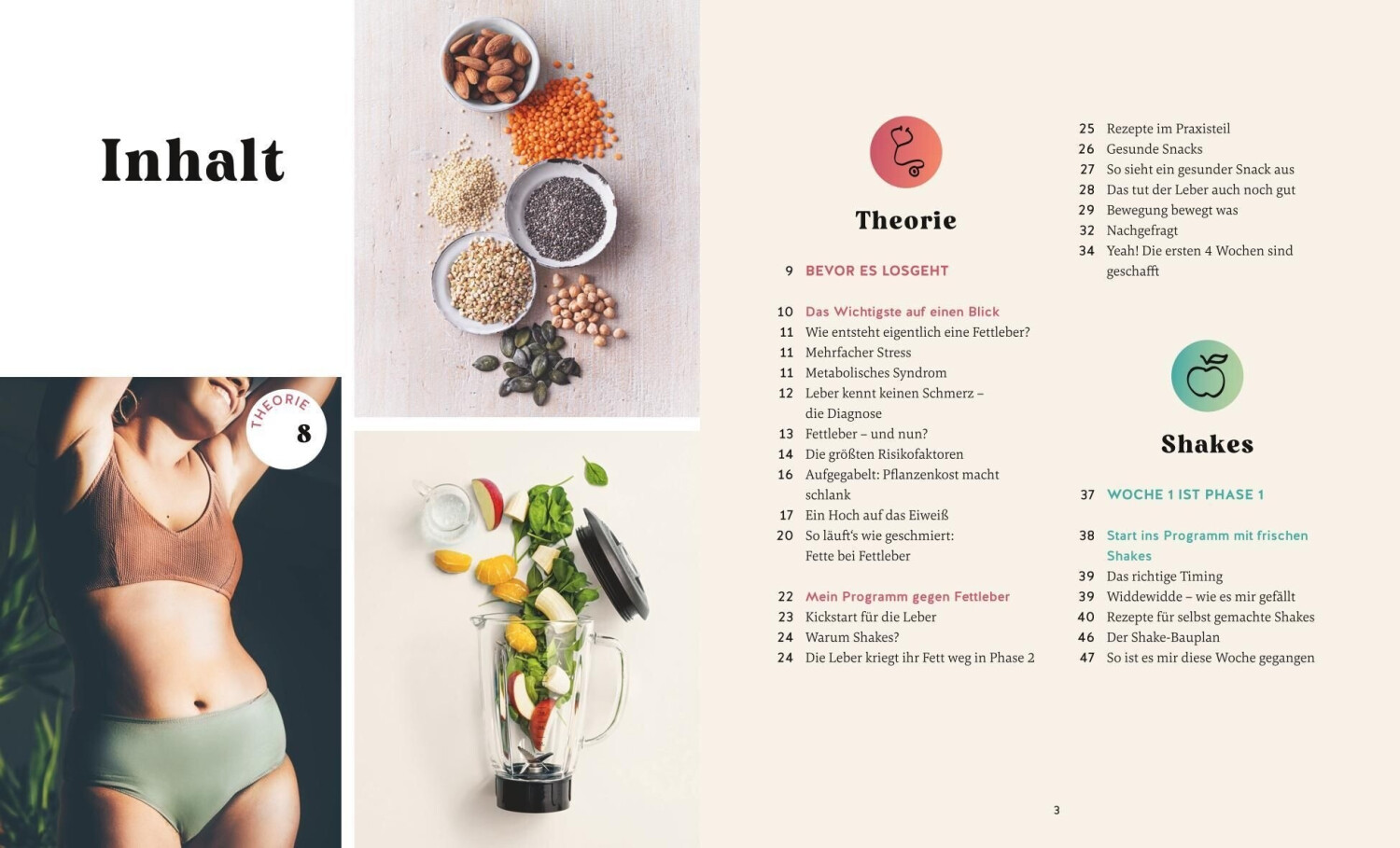 Inhalt

THEORIE
8

Theorie

9 BEVOR ES LOSGEHT

10 Das Wichtigste auf einen Blick
11 Wie entsteht eigentlich eine Fettleber?
11 Mehrfacher Stress
11 Metabolisches Syndrom
12 Leber kennt keinen Schmerz – die Diagnose
13 Fettleber – und nun?
14 Die größten Risikofaktoren
16 Aufgegabelt: Pflanzenkost macht schlank
17 Ein Hoch auf das Eiweiß
20 So läuft's wie geschmiert: Fette bei Fettleber

22 Mein Programm gegen Fettleber
23 Kickstart für die Leber
24 Warum Shakes?
24 Die Leber kriegt ihr Fett weg in Phase 2
25 Rezepte im Praxisteil
26 Gesunde Snacks
27 So sieht ein gesunder Snack aus
28 Das tut der Leber auch noch gut
29 Bewegung bewegt was
32 Nachgefragt
34 Yeah! Die ersten 4 Wochen sind geschafft

Shakes

37 WOCHE 1 IST PHASE 1

38 Start ins Programm mit frischen Shakes
39 Das richtige Timing
39 Widdewidde – wie es mir gefällt
40 Rezepte für selbst gemachte Shakes
46 Der Shake-Bauplan
47 So ist es mir diese Woche gegangen

3