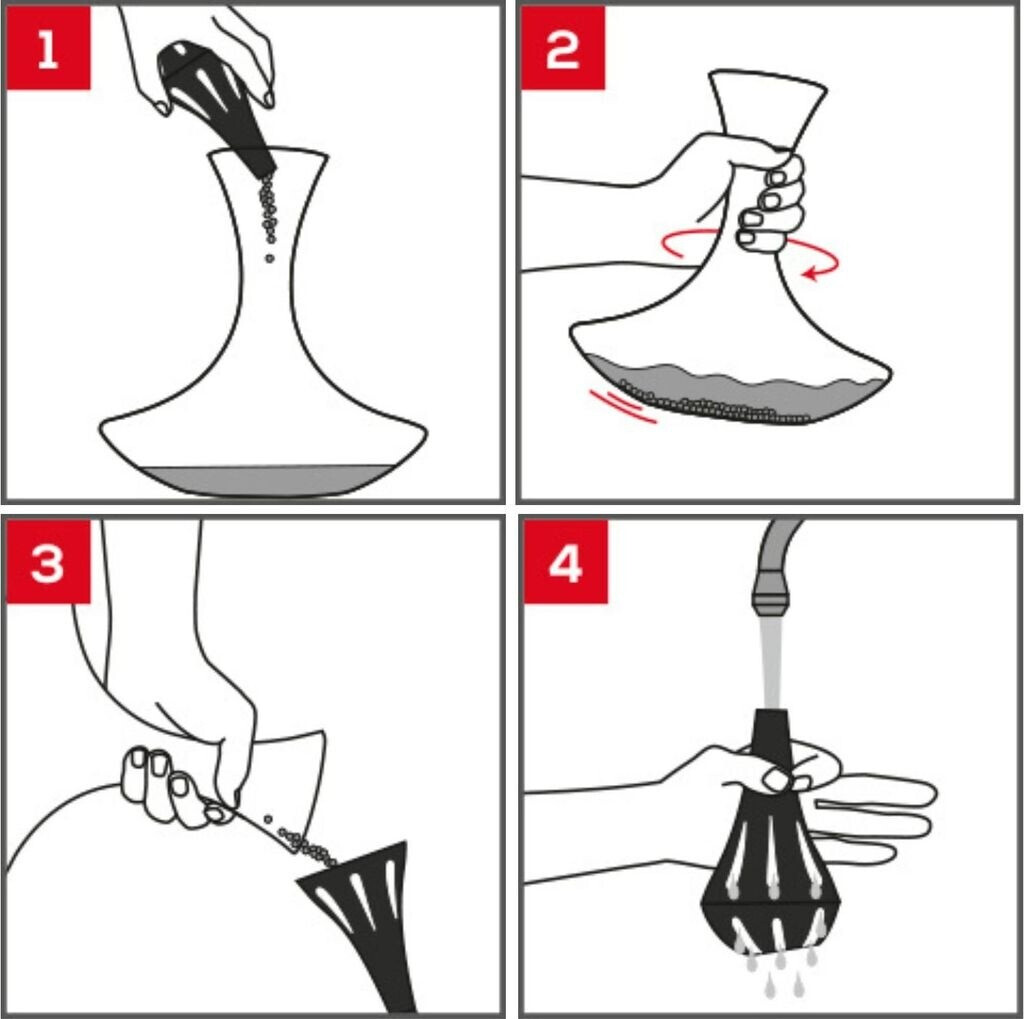 1

2

3

4