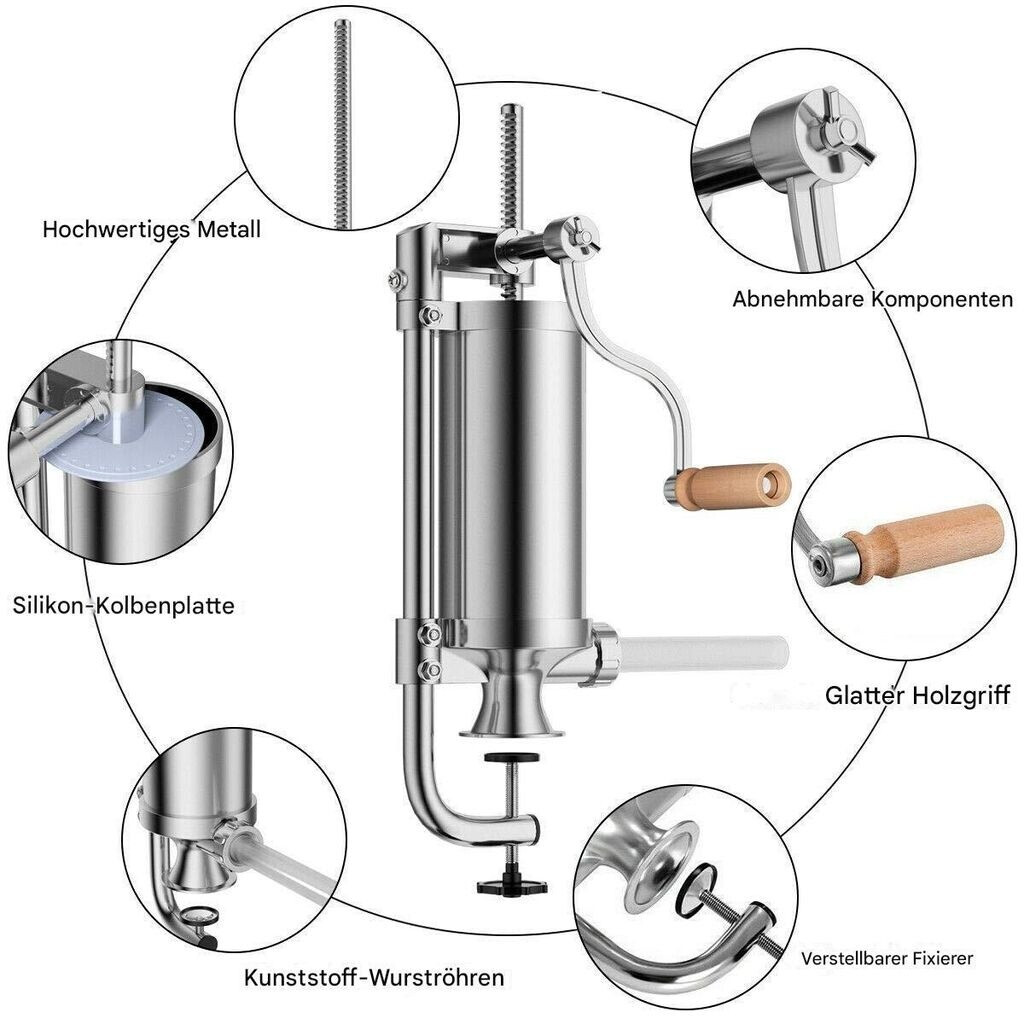 Hochwertiges Metall

Abnehmbare Komponenten

Silikon-Kolbenplatte

Glatter Holzgriff

Kunststoff-Wurströhren

Verstellbarer Fixierer