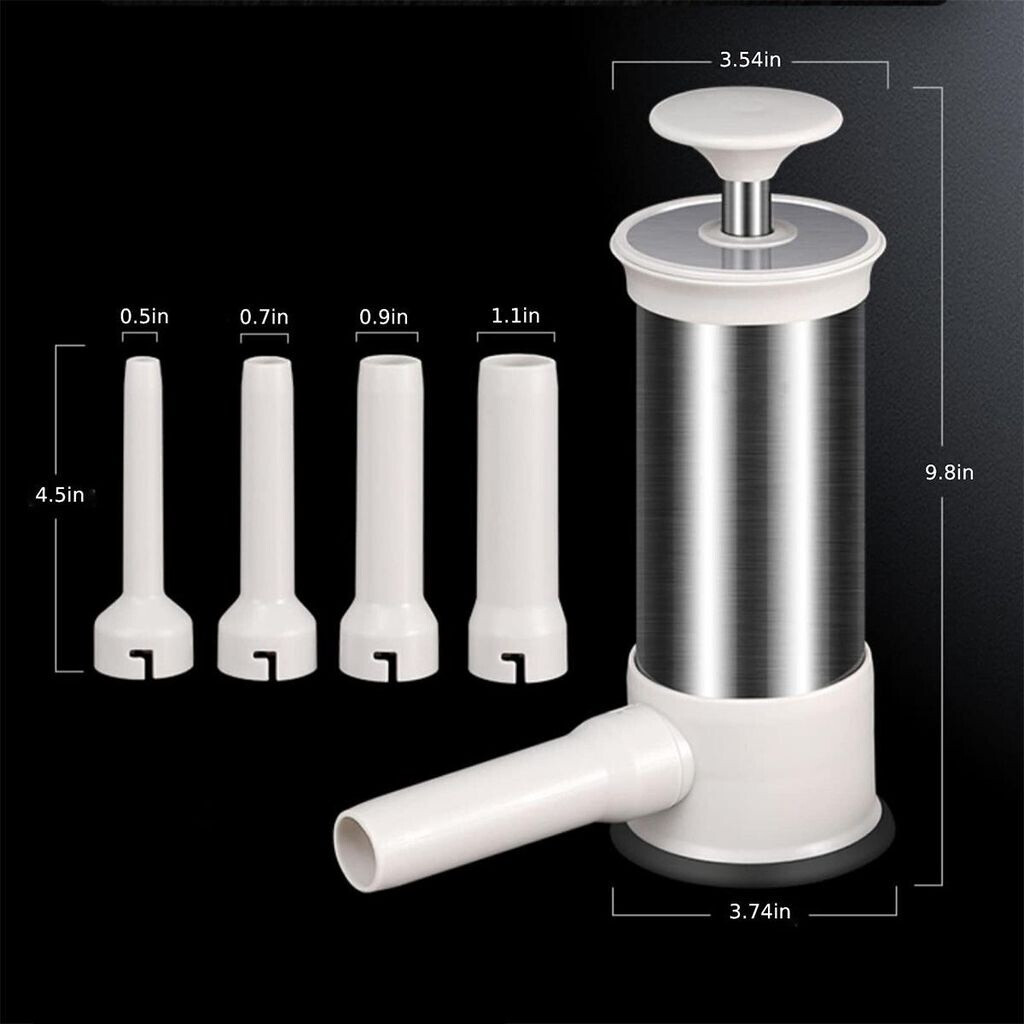 3.54in

0.5in 0.7in 0.9in 1.1in

4.5in

9.8in

3.74in