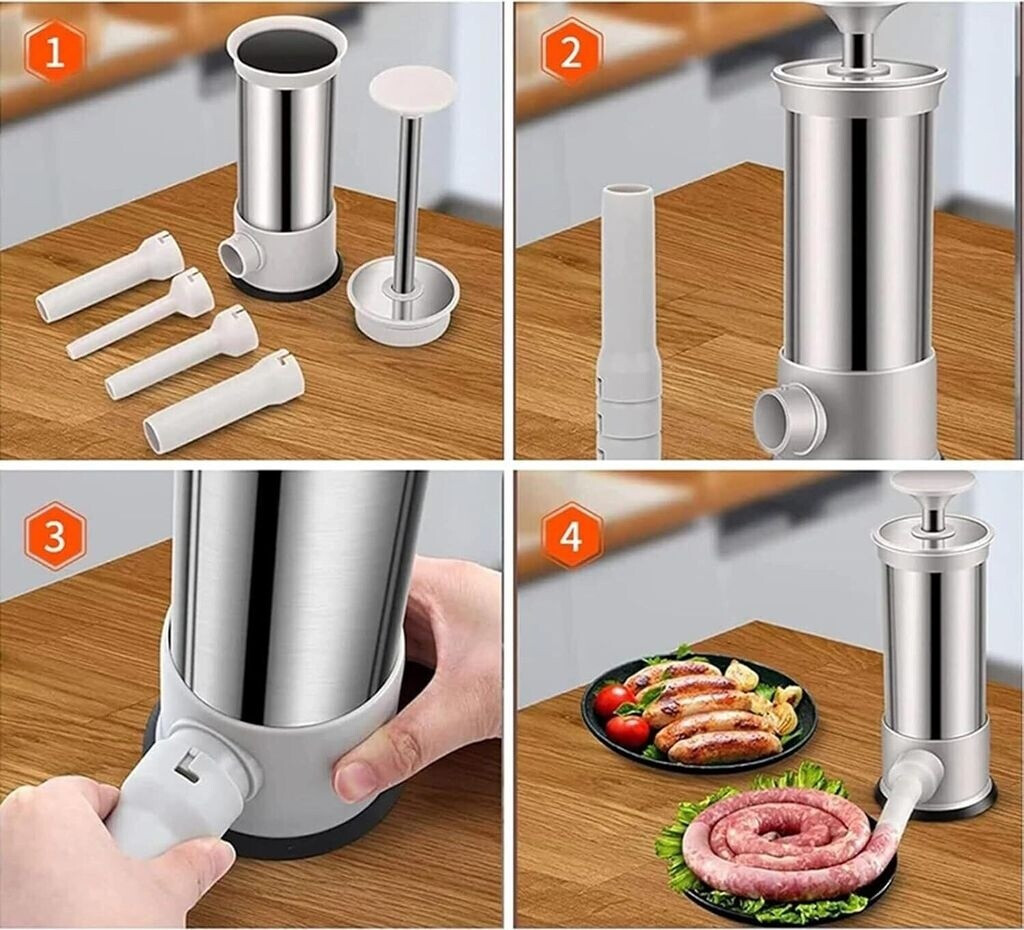 1

2

3

4