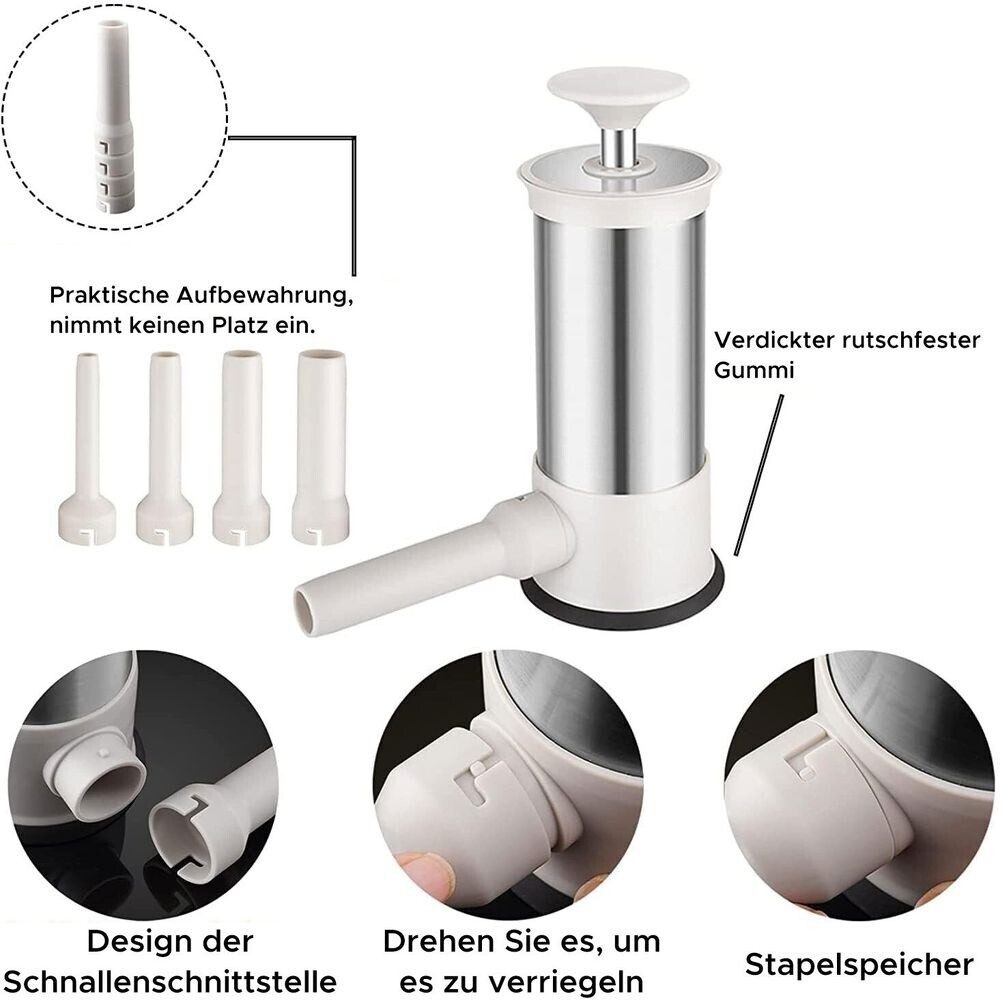 Praktische Aufbewahrung, nimmt keinen Platz ein.

Verdickter rutschfester Gummi

Design der Schnallenschnittstelle

Drehen Sie es, um es zu verriegeln

Stapelspeicher