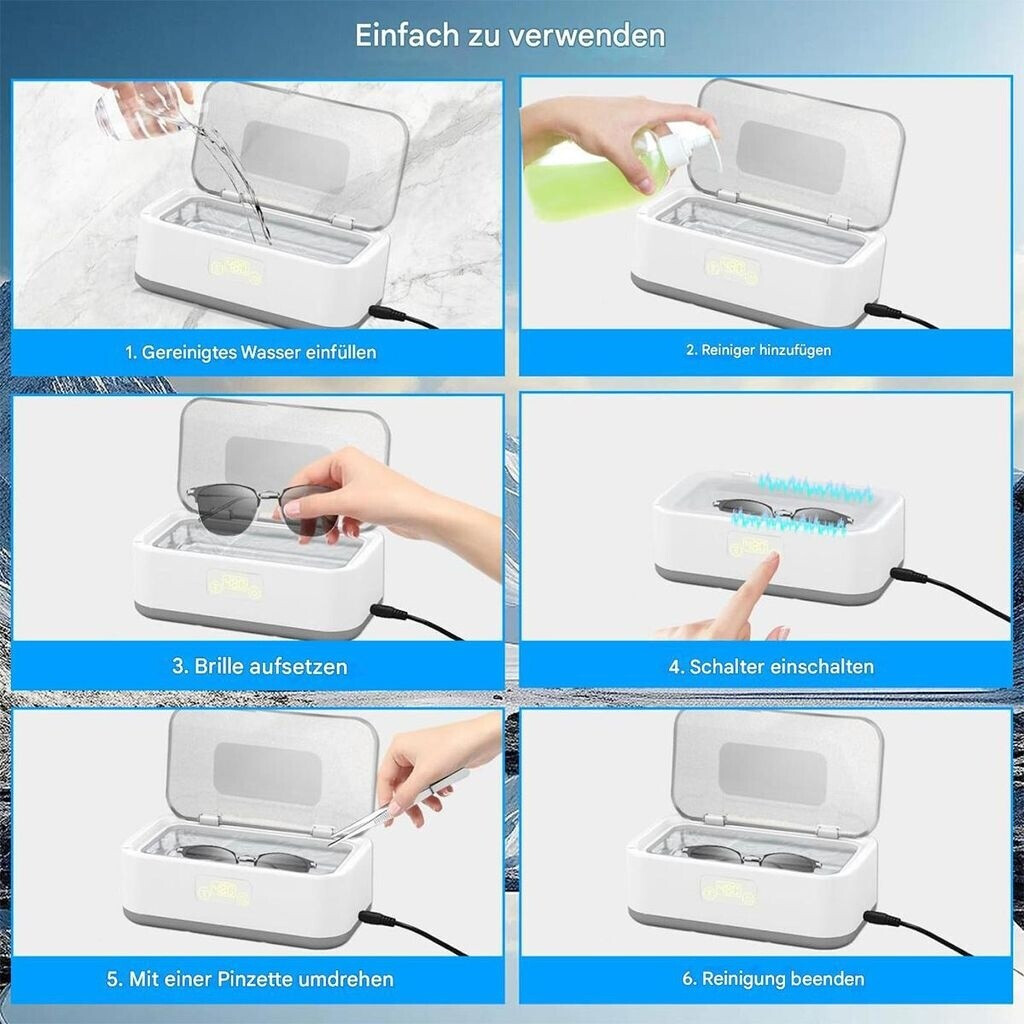 Einfach zu verwenden

1. Gereinigtes Wasser einfüllen

2. Reiniger hinzufügen

3. Brille aufsetzen

4. Schalter einschalten

5. Mit einer Pinzette umdrehen

6. Reinigung beenden