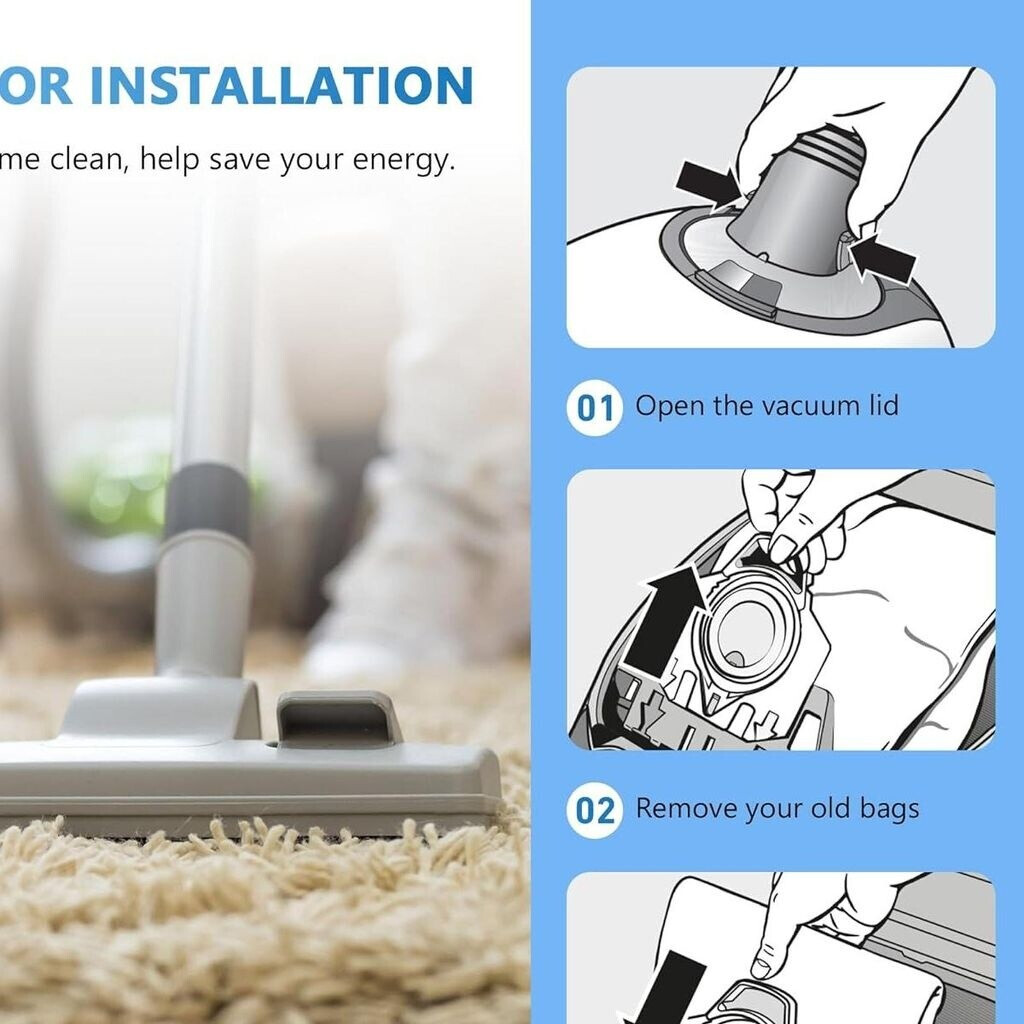 OR INSTALLATION

me clean, help save your energy.

01 Open the vacuum lid

02 Remove your old bags