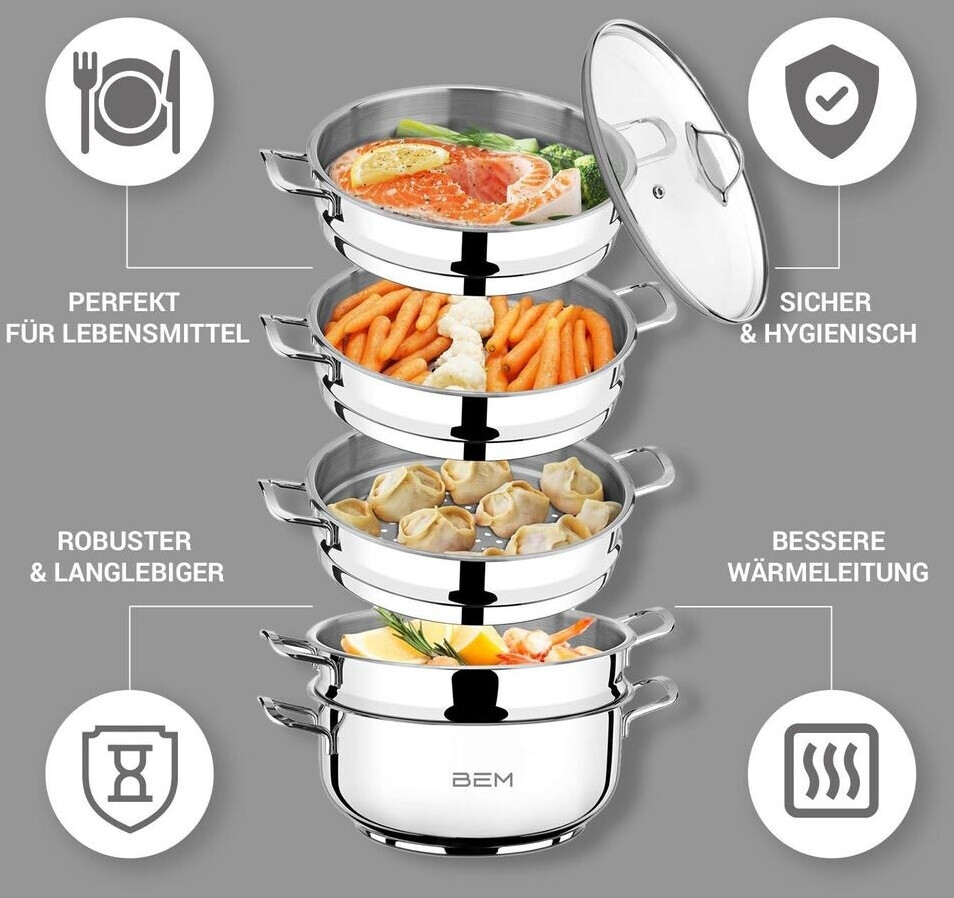 PERFEKT
FÜR LEBENSMITTEL

SICHER
& HYGIENISCH

ROBUSTER
& LANGLEBIGER

BESSERE
WÄRMELEITUNG

BEM