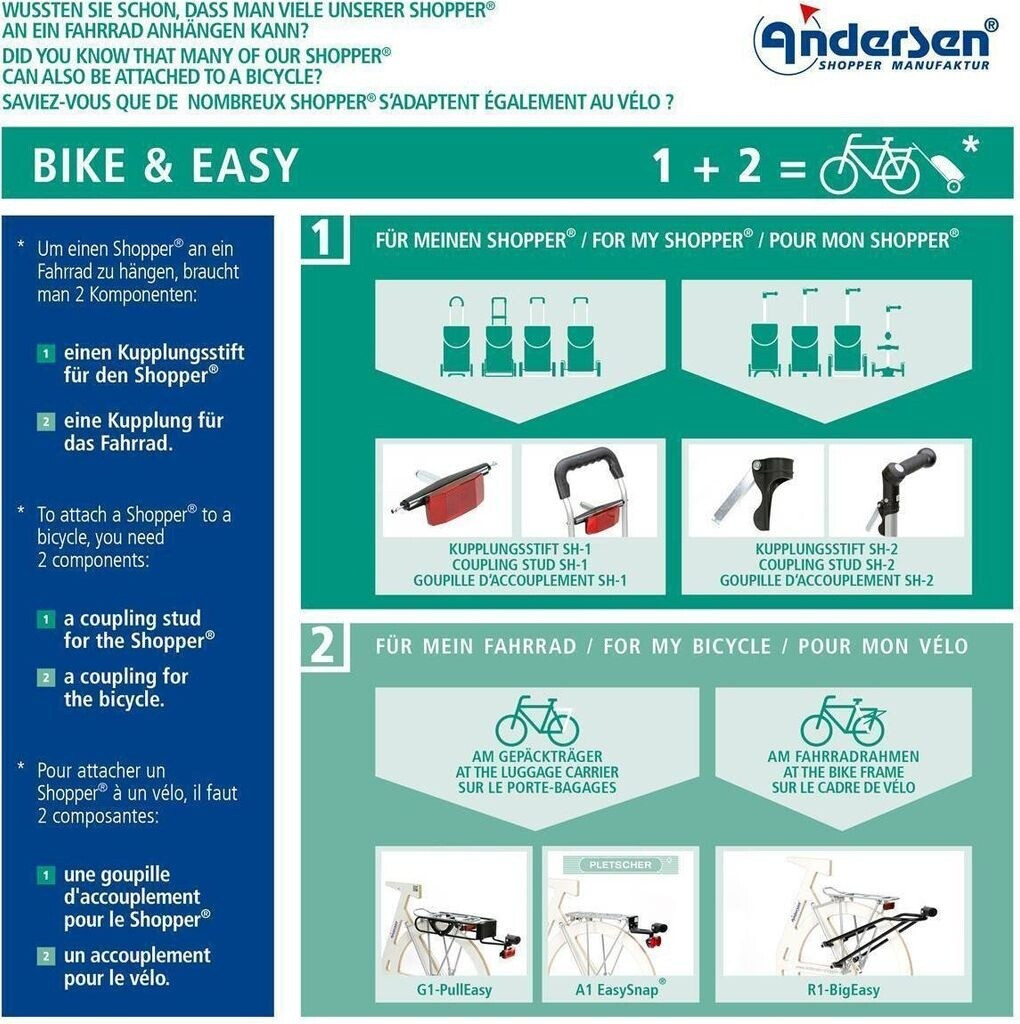 WUSSTEN SIE SCHON, DASS MAN VIELE UNSERER SHOPPER® AN EIN FAHRRAD ANHÄNGEN KANN?
DID YOU KNOW THAT MANY OF OUR SHOPPER® CAN ALSO BE ATTACHED TO A BICYCLE?
SAVIEZ-VOUS QUE DE NOMBREUX SHOPPER® S'ADAPTENT ÉGALEMENT AU VÉLO ?

Andersen®
SHOPPER MANUFAKTUR

BIKE & EASY

1 + 2 = *

* Um einen Shopper® an ein Fahrrad zu hängen, braucht man 2 Komponenten:

1 einen Kupplungsstift für den Shopper®

2 eine Kupplung für das Fahrrad.

* To attach a Shopper® to a bicycle, you need 2 components:

1 a coupling stud for the Shopper®

2 a coupling for the bicycle.

* Pour attacher un Shopper® à un vélo, il faut 2 composantes:

1 une goupille d'accouplement pour le Shopper®

2 un accouplement pour le vélo.

1 FÜR MEINEN SHOPPER® / FOR MY SHOPPER® / POUR MON SHOPPER®

KUPPLUNGSSTIFT SH-1
COUPLING STUD SH-1
GOUPILLE D'ACCOUPLEMENT SH-1

KUPPLUNGSSTIFT SH-2
COUPLING STUD SH-2
GOUPILLE D'ACCOUPLEMENT SH-2

2 FÜR MEIN FAHRRAD / FOR MY BICYCLE / POUR MON VÉLO

AM GEPÄCKTRÄGER
AT THE LUGGAGE CARRIER
SUR LE PORTE-BAGAGES

AM FAHRRADRAHMEN
AT THE BIKE FRAME
SUR LE CADRE DE VÉLO

PLETSCHER

G1-PullEasy

A1 EasySnap®

R1-BigEasy