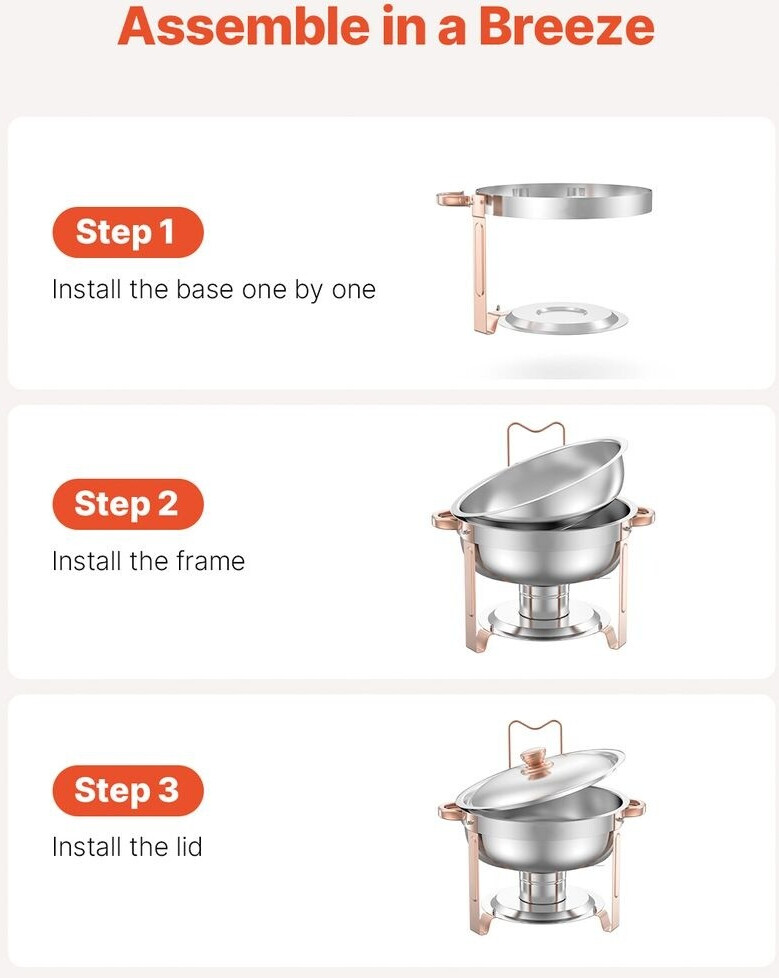 Assemble in a Breeze

Step 1

Install the base one by one

Step 2

Install the frame

Step 3

Install the lid