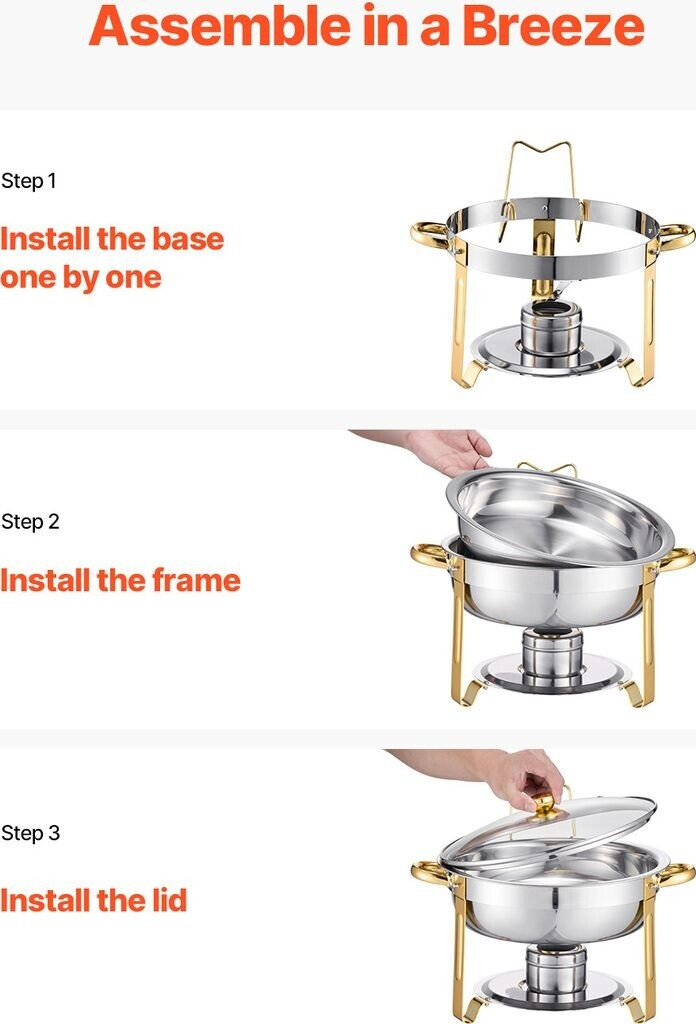 Assemble in a Breeze

Step 1

Install the base one by one

Step 2

Install the frame

Step 3

Install the lid