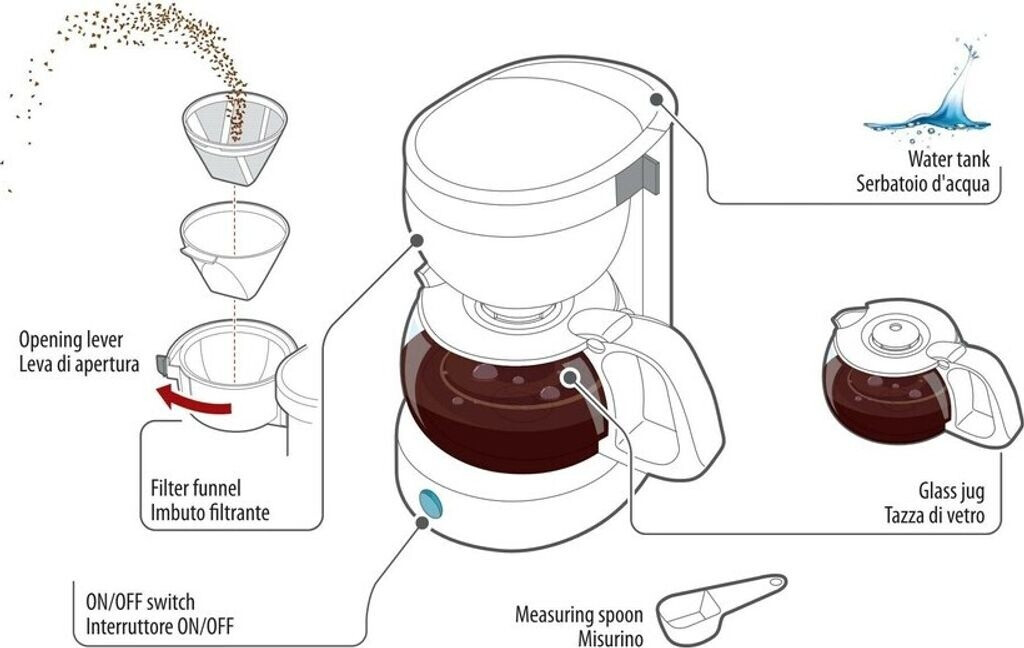 Water tank
Serbatoio d'acqua

Opening lever
Leva di apertura

Filter funnel
Imbuto filtrante

Glass jug
Tazza di vetro

ON/OFF switch
Interruttore ON/OFF

Measuring spoon
Misurino