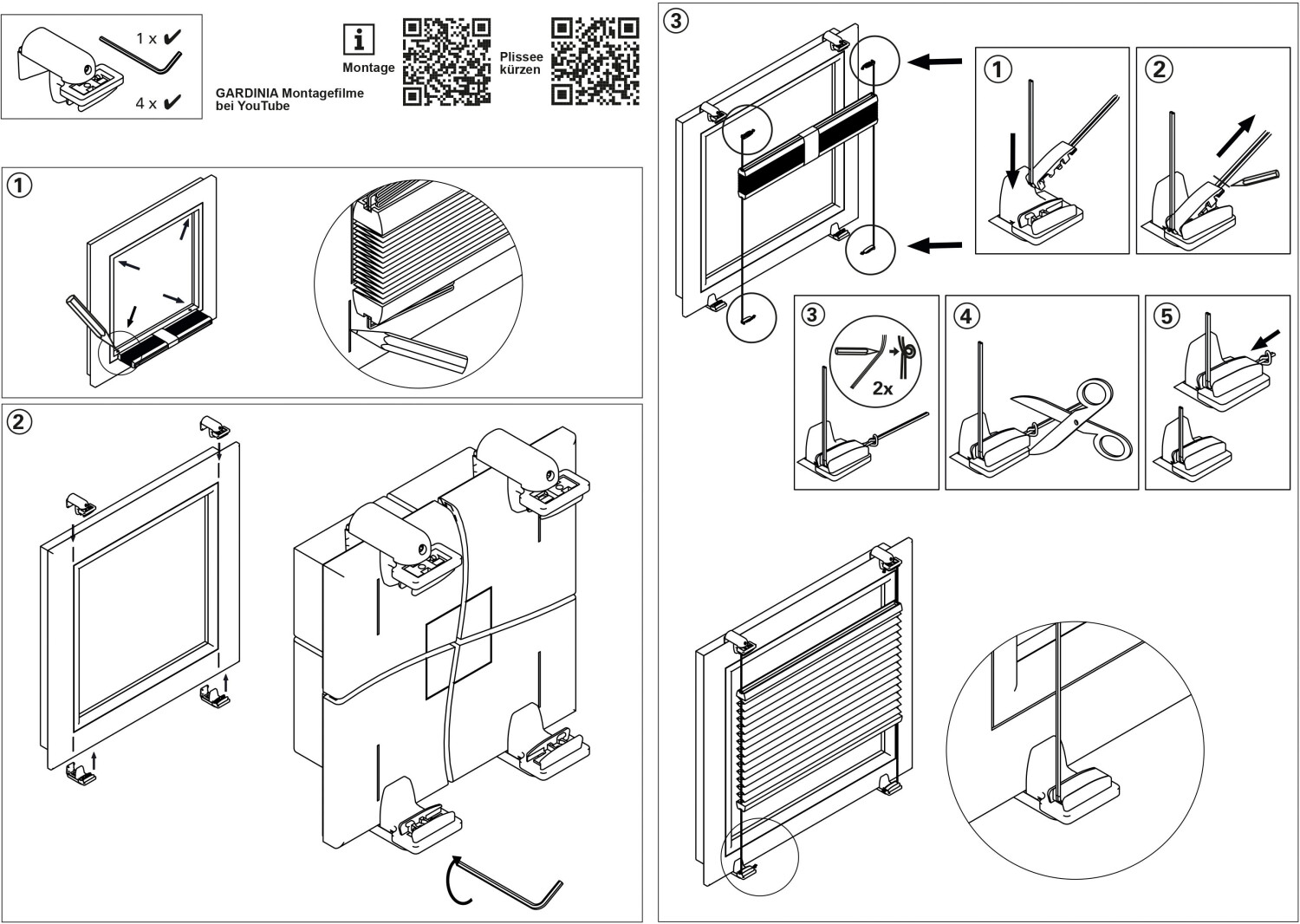 1 x ✔
4 x ✔

i
Montage
Plissee kürzen
GARDINIA Montagefilme bei YouTube

①

②

③

①

②

③

2x

④

⑤