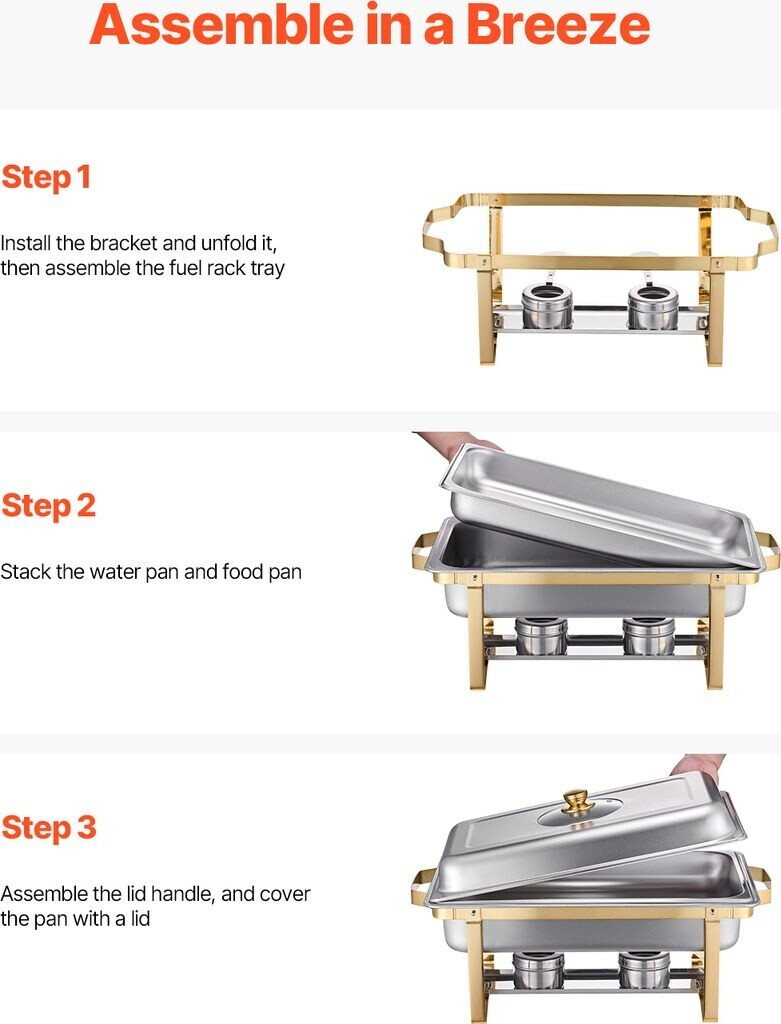 Assemble in a Breeze

Step 1

Install the bracket and unfold it, then assemble the fuel rack tray

Step 2

Stack the water pan and food pan

Step 3

Assemble the lid handle, and cover the pan with a lid