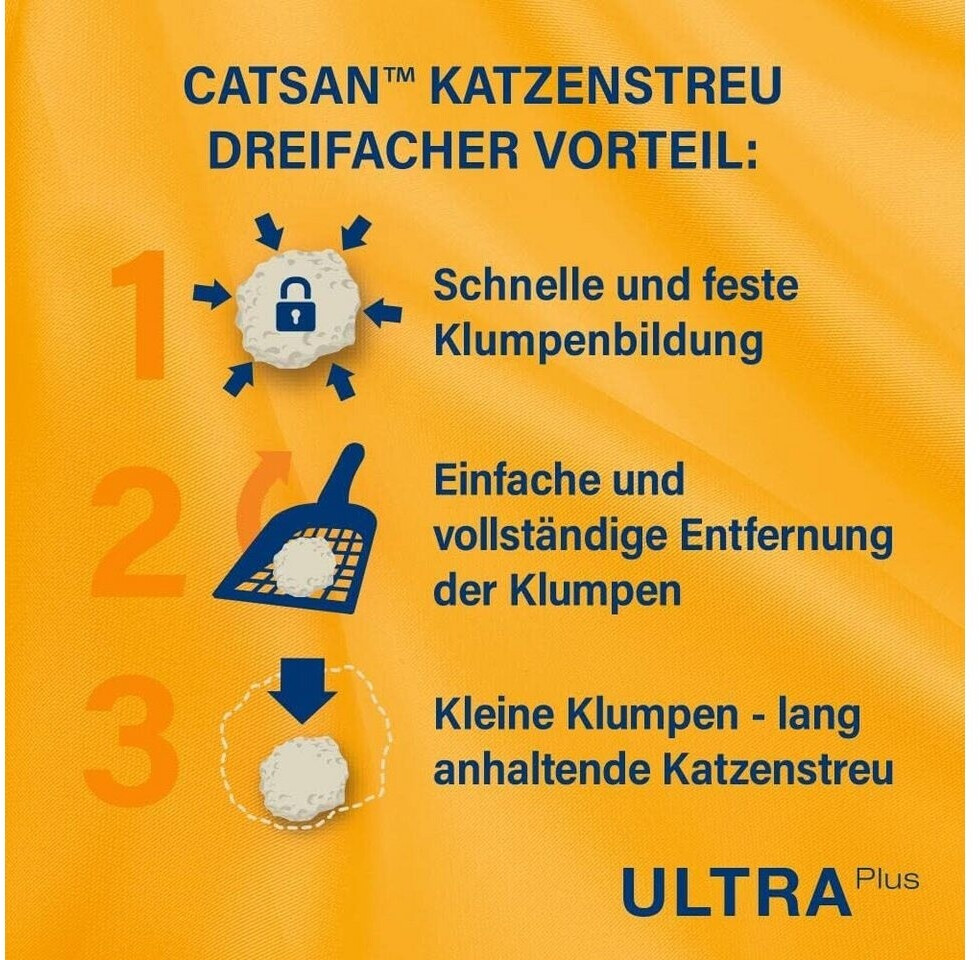 CATSAN™ KATZENSTREU
DREIFACHER VORTEIL:

1 Schnelle und feste Klumpenbildung

2 Einfache und vollständige Entfernung der Klumpen

3 Kleine Klumpen - lang anhaltende Katzenstreu

ULTRA Plus