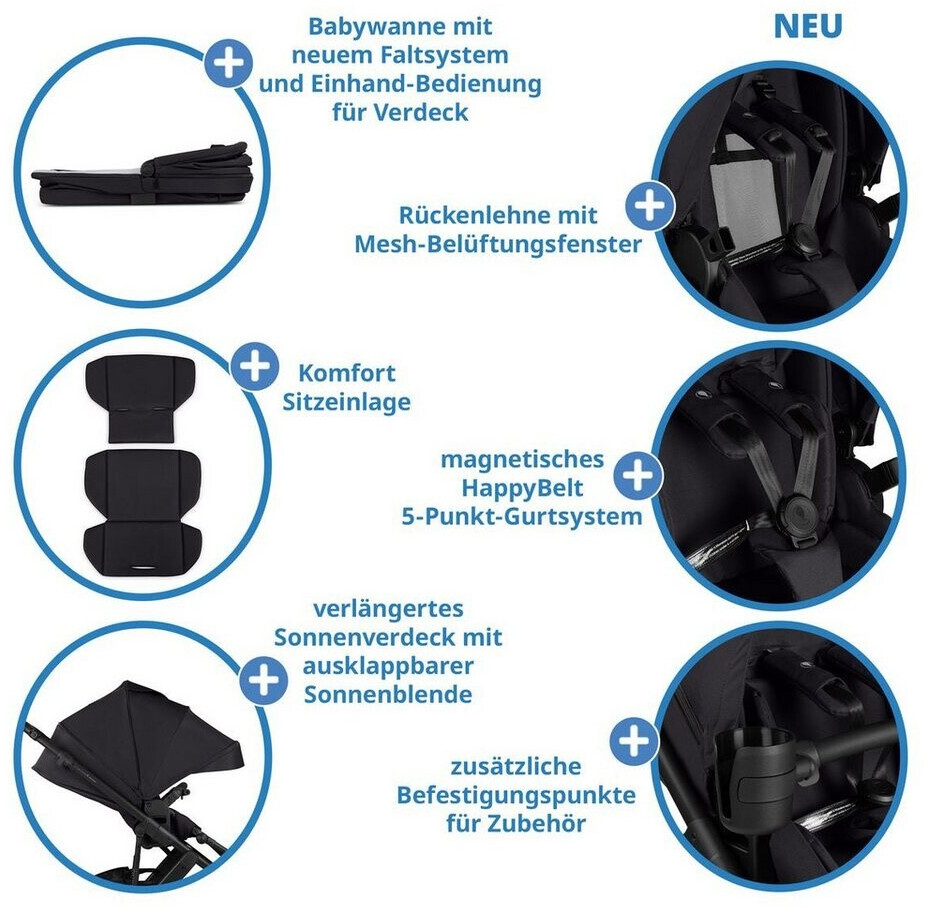 Babywanne mit neuem Faltsystem und Einhand-Bedienung für Verdeck

NEU

Rückenlehne mit Mesh-Belüftungsfenster

Komfort Sitzeinlage

magnetisches HappyBelt 5-Punkt-Gurtsystem

verlängertes Sonnenverdeck mit ausklappbarer Sonnenblende

zusätzliche Befestigungspunkte für Zubehör