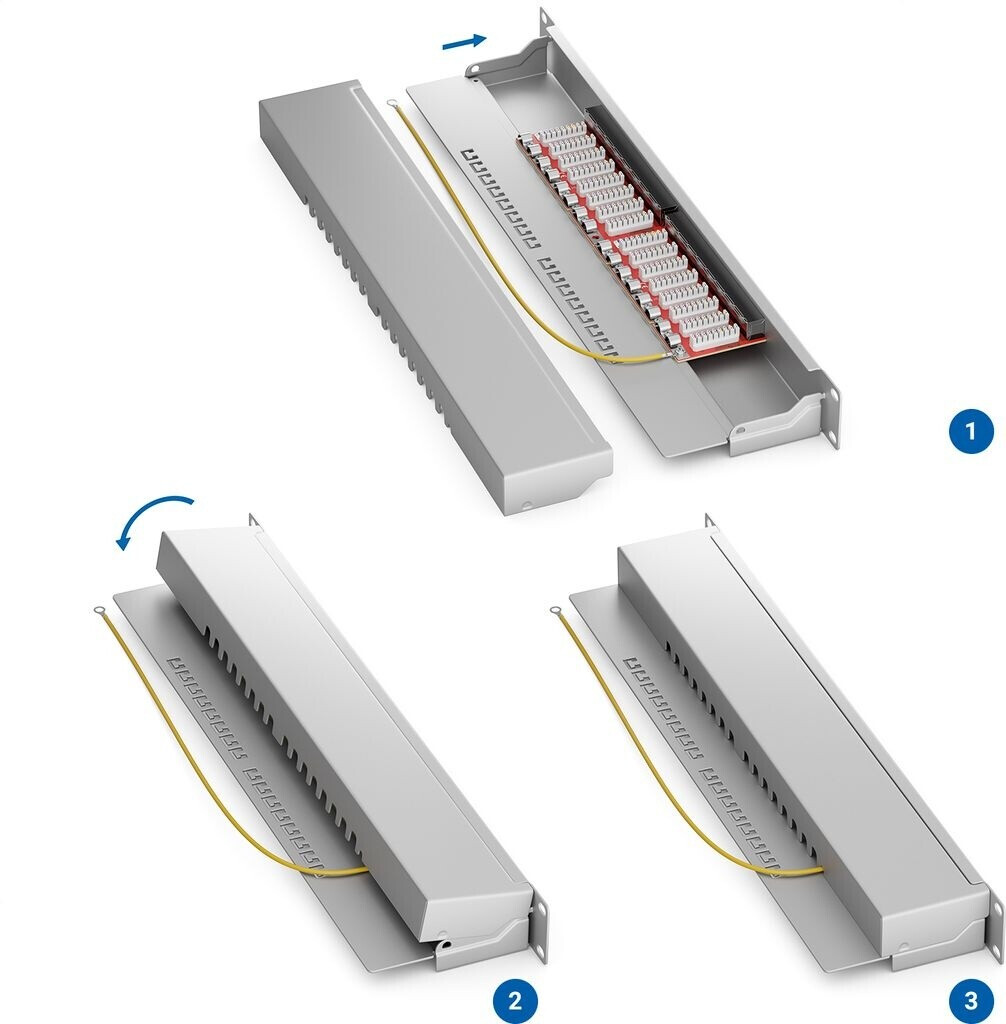 1

2

3