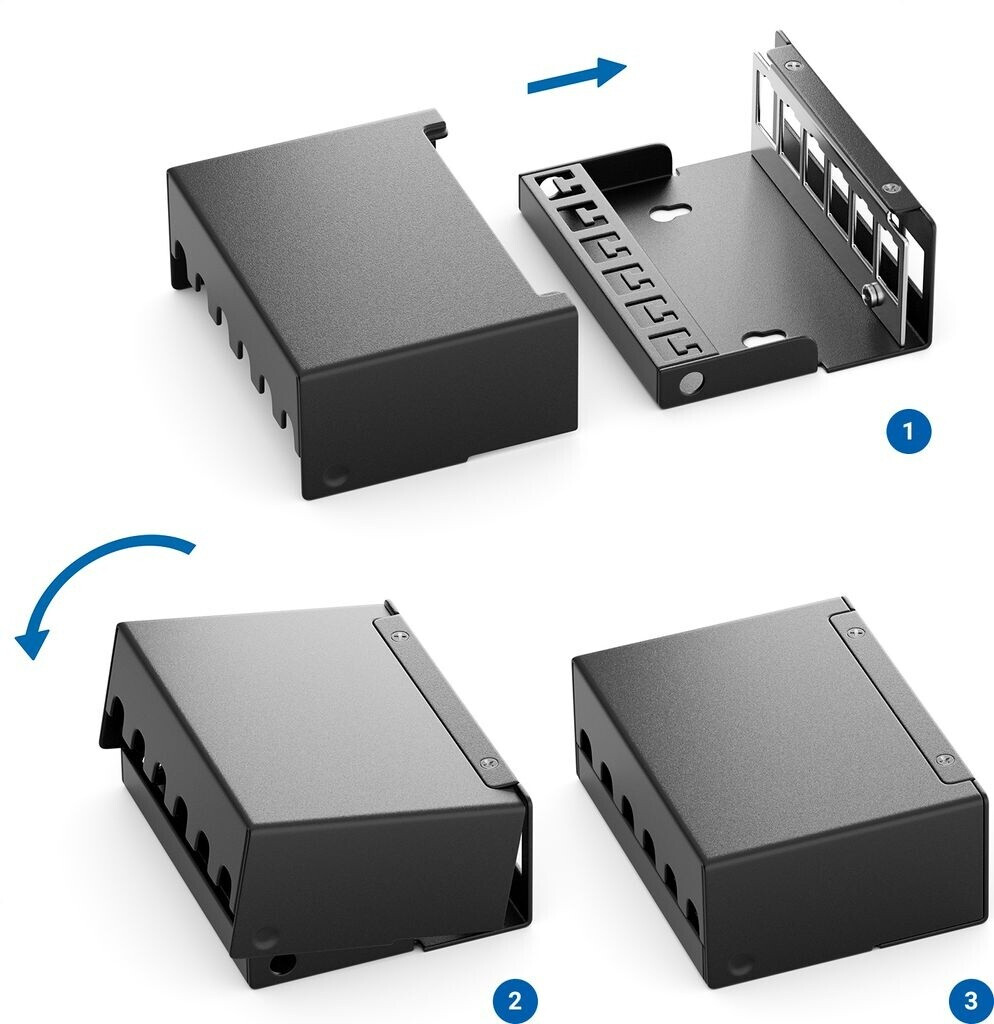 1

2

3