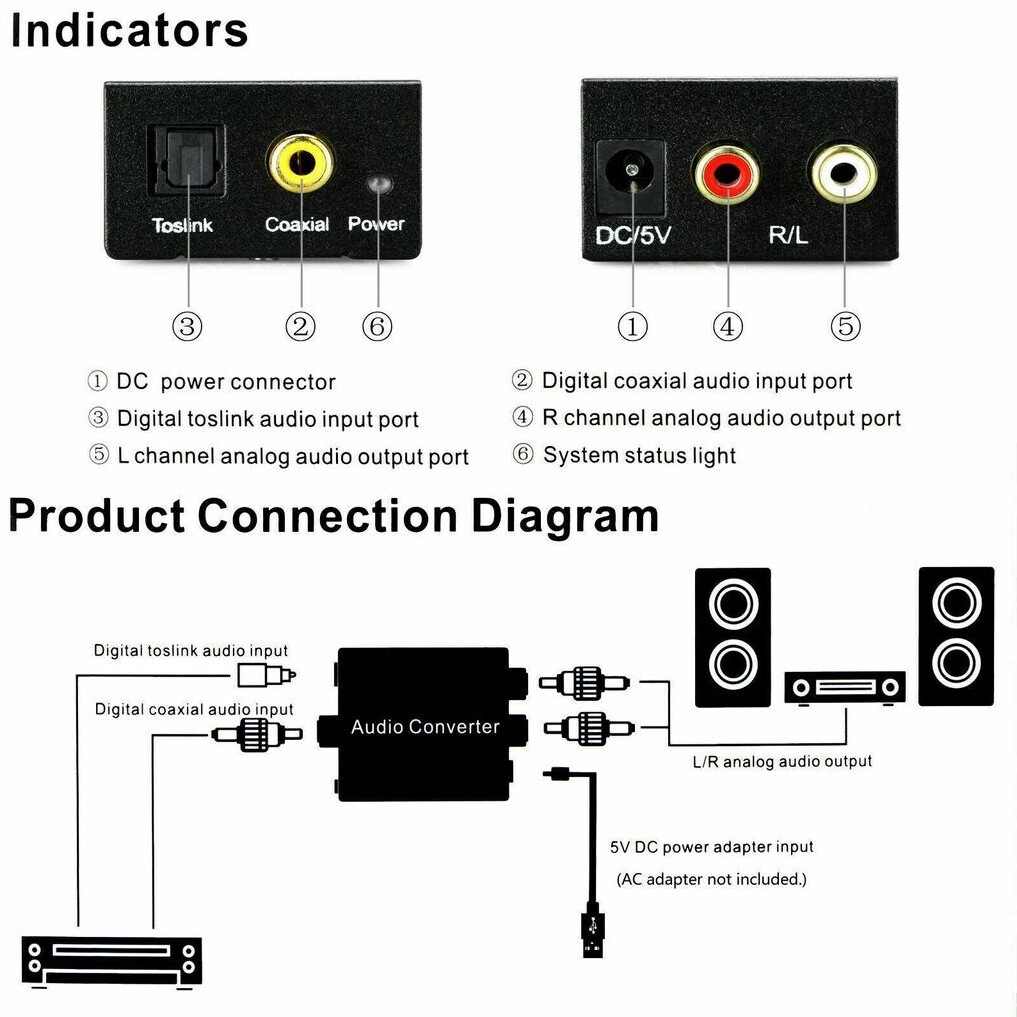 Indicators

Toslink Coaxial Power

③ ② ⑥

DC/5V R/L

① ④ ⑤

① DC power connector
③ Digital toslink audio input port
⑤ L channel analog audio output port

② Digital coaxial audio input port
④ R channel analog audio output port
⑥ System status light

Product Connection Diagram

Digital toslink audio input

Digital coaxial audio input

Audio Converter

L/R analog audio output

5V DC power adapter input
(AC adapter not included.)