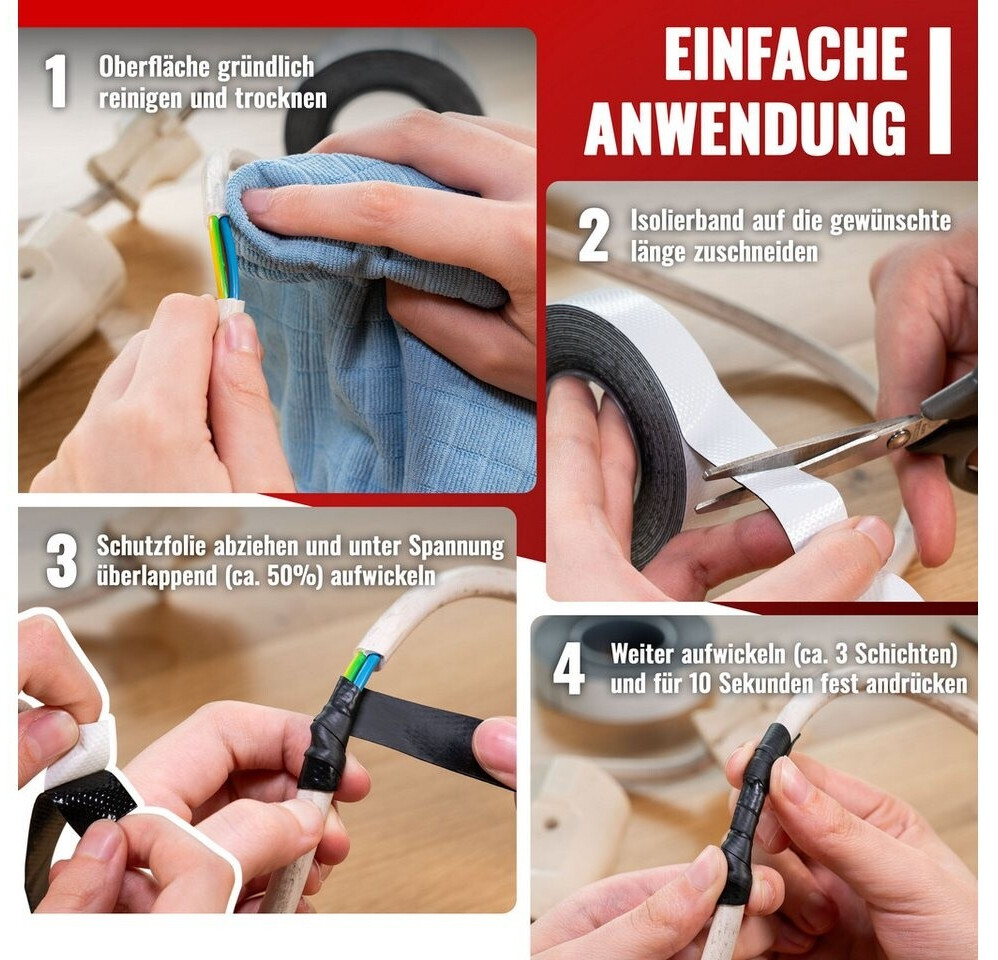 EINFACHE ANWENDUNG

1 Oberfläche gründlich reinigen und trocknen

2 Isolierband auf die gewünschte länge zuschneiden

3 Schutzfolie abziehen und unter Spannung überlappend (ca. 50%) aufwickeln

4 Weiter aufwickeln (ca. 3 Schichten) und für 10 Sekunden fest andrücken