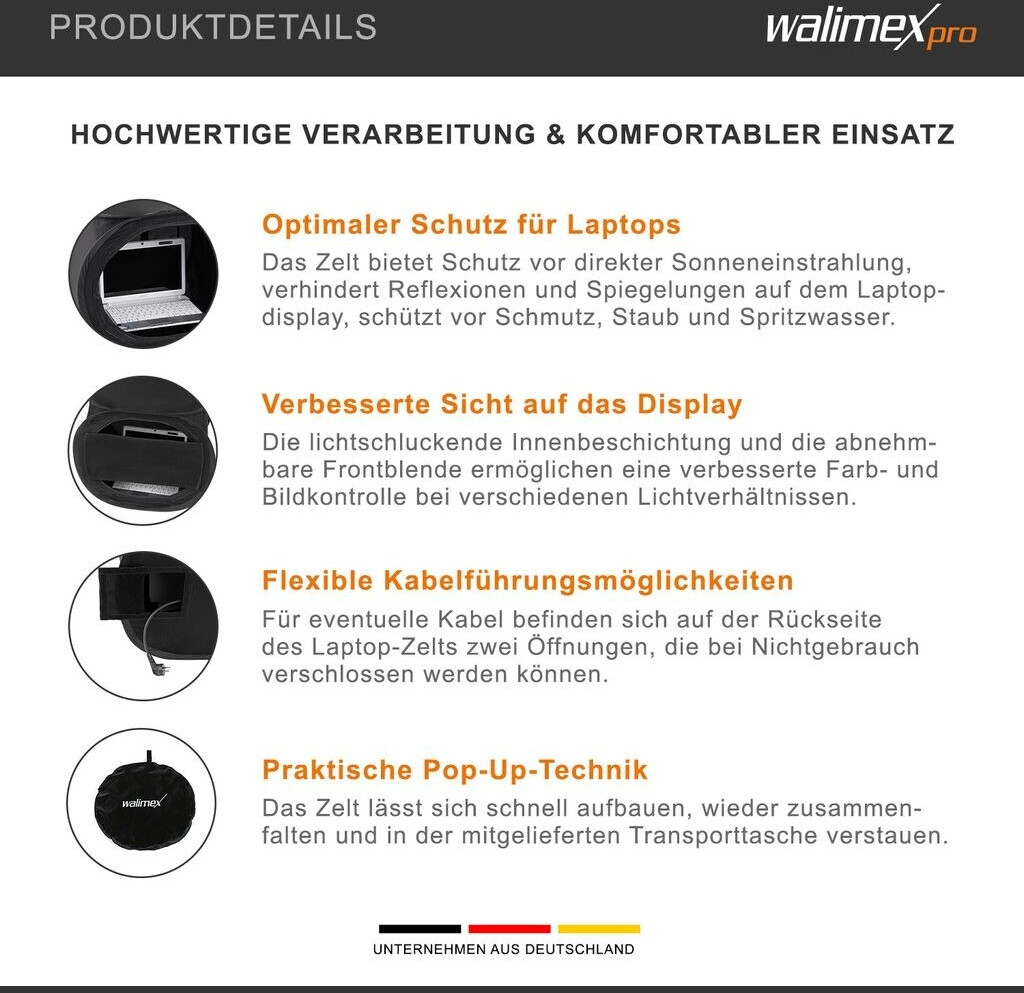 PRODUKTDETAILS

walimex pro

HOCHWERTIGE VERARBEITUNG & KOMFORTABLER EINSATZ

Optimaler Schutz für Laptops
Das Zelt bietet Schutz vor direkter Sonneneinstrahlung, verhindert Reflexionen und Spiegelungen auf dem Laptopdisplay, schützt vor Schmutz, Staub und Spritzwasser.

Verbesserte Sicht auf das Display
Die lichtschluckende Innenbeschichtung und die abnehmbare Frontblende ermöglichen eine verbesserte Farb- und Bildkontrolle bei verschiedenen Lichtverhältnissen.

Flexible Kabelführungsmöglichkeiten
Für eventuelle Kabel befinden sich auf der Rückseite des Laptop-Zelts zwei Öffnungen, die bei Nichtgebrauch verschlossen werden können.

walimex

Praktische Pop-Up-Technik
Das Zelt lässt sich schnell aufbauen, wieder zusammenfalten und in der mitgelieferten Transporttasche verstauen.

UNTERNEHMEN AUS DEUTSCHLAND