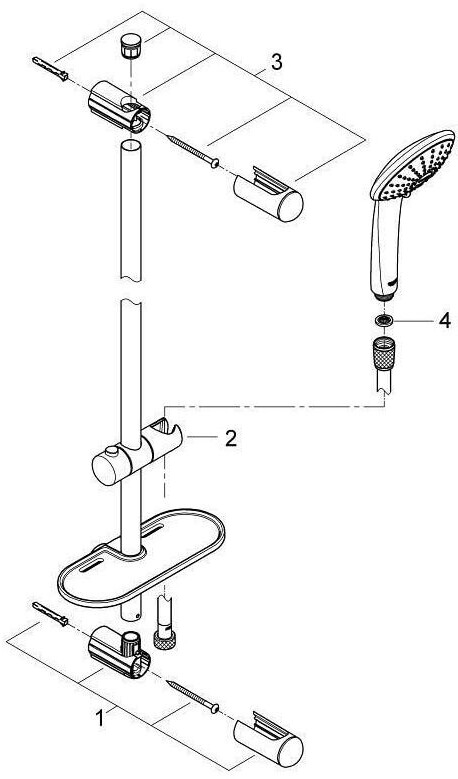 3

4

2

1