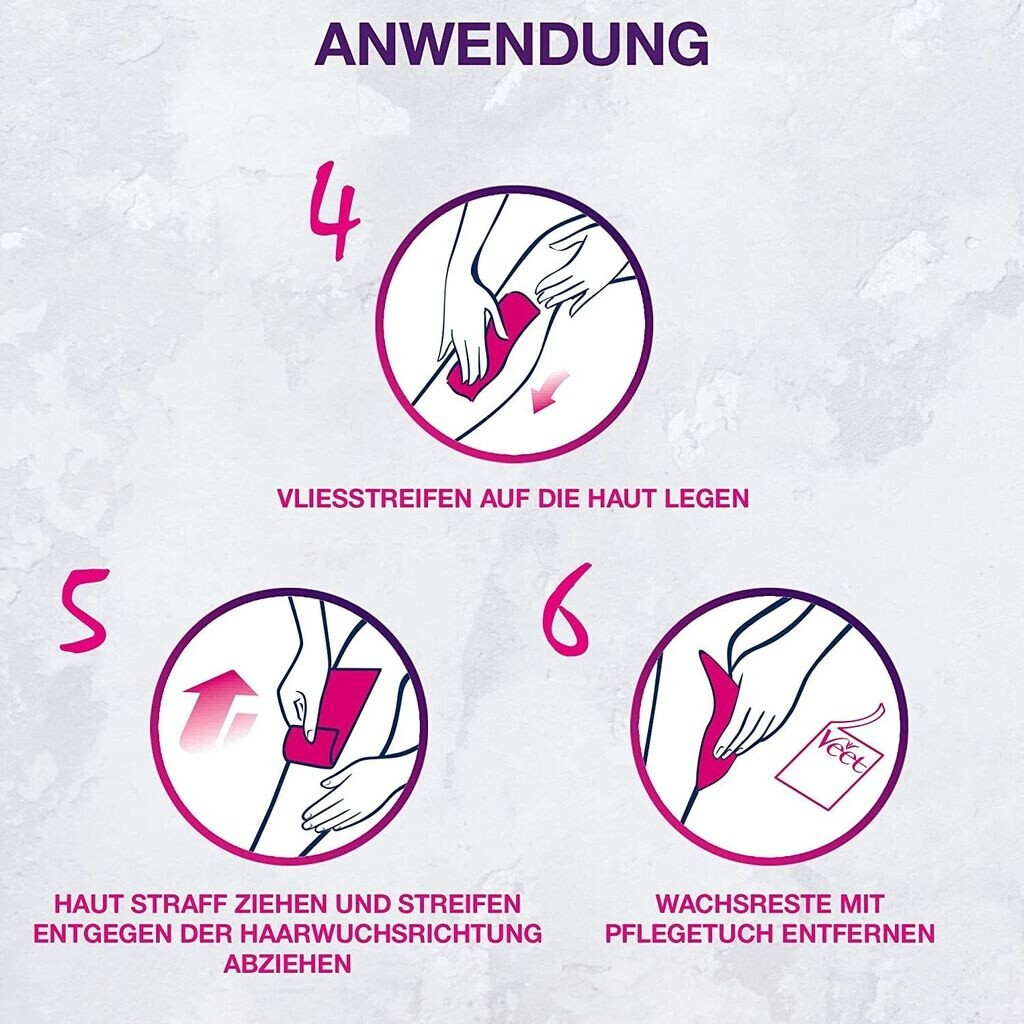 ANWENDUNG

4

VLIESSTREIFEN AUF DIE HAUT LEGEN

5

HAUT STRAFF ZIEHEN UND STREIFEN ENTGEGEN DER HAARWUCHSRICHTUNG ABZIEHEN

6

Veet

WACHSRESTE MIT PFLEGETUCH ENTFERNEN