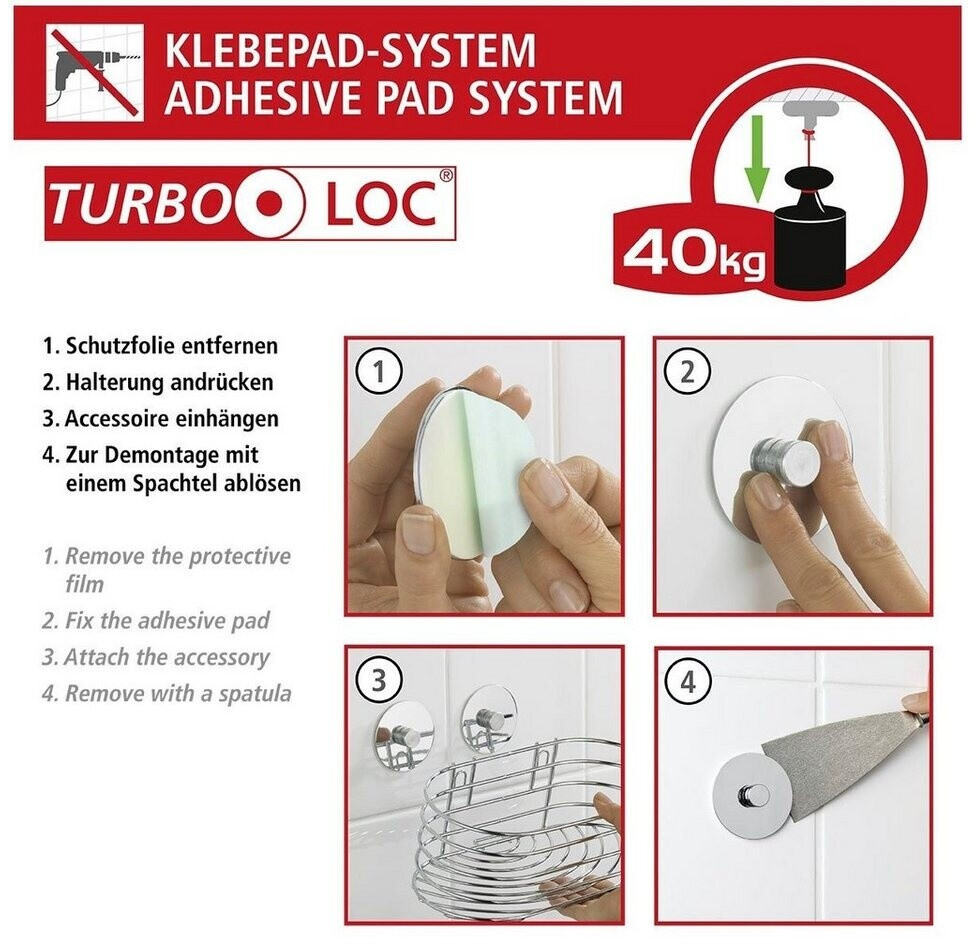 KLEBEPAD-SYSTEM
ADHESIVE PAD SYSTEM

TURBO LOC®

40kg

1. Schutzfolie entfernen
2. Halterung andrücken
3. Accessoire einhängen
4. Zur Demontage mit einem Spachtel ablösen

1. Remove the protective film
2. Fix the adhesive pad
3. Attach the accessory
4. Remove with a spatula

1

2

3

4