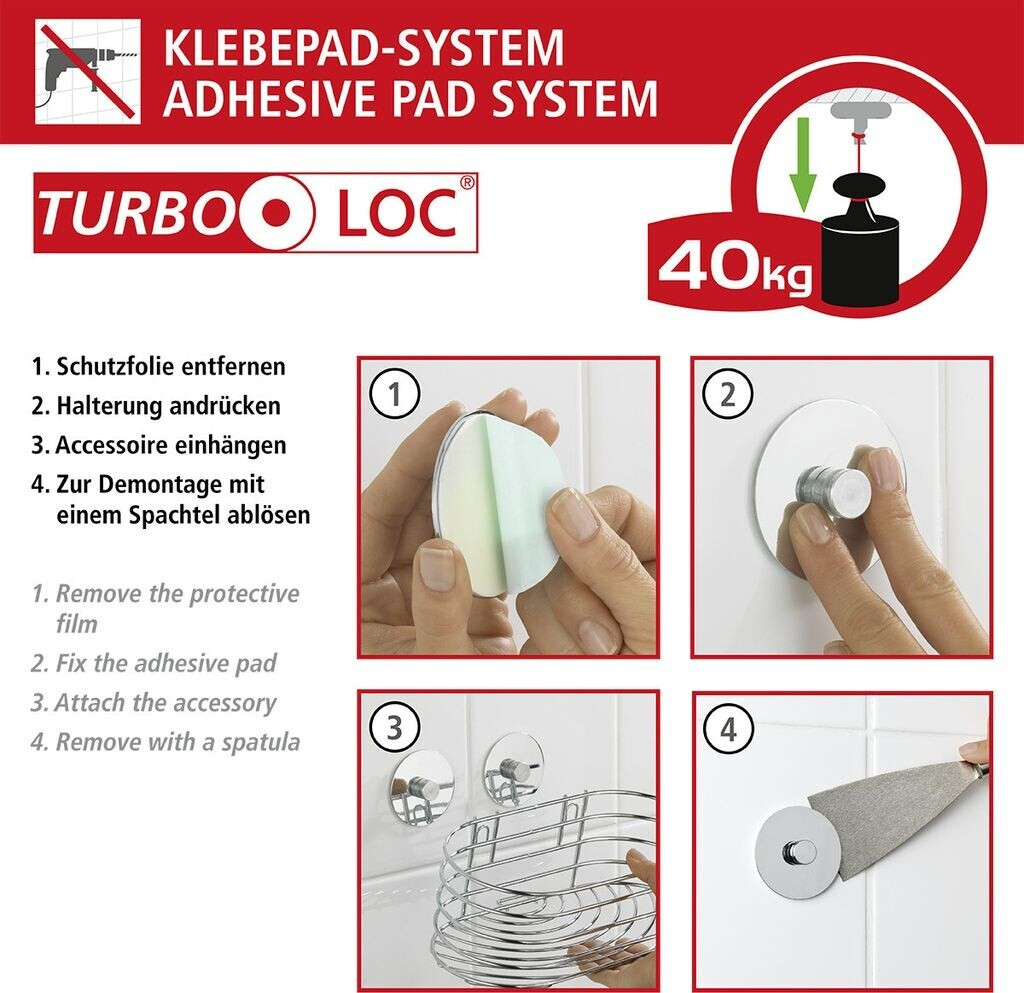 KLEBEPAD-SYSTEM
ADHESIVE PAD SYSTEM

TURBO LOC®

40kg

1. Schutzfolie entfernen
2. Halterung andrücken
3. Accessoire einhängen
4. Zur Demontage mit einem Spachtel ablösen

1. Remove the protective film
2. Fix the adhesive pad
3. Attach the accessory
4. Remove with a spatula

1

2

3

4