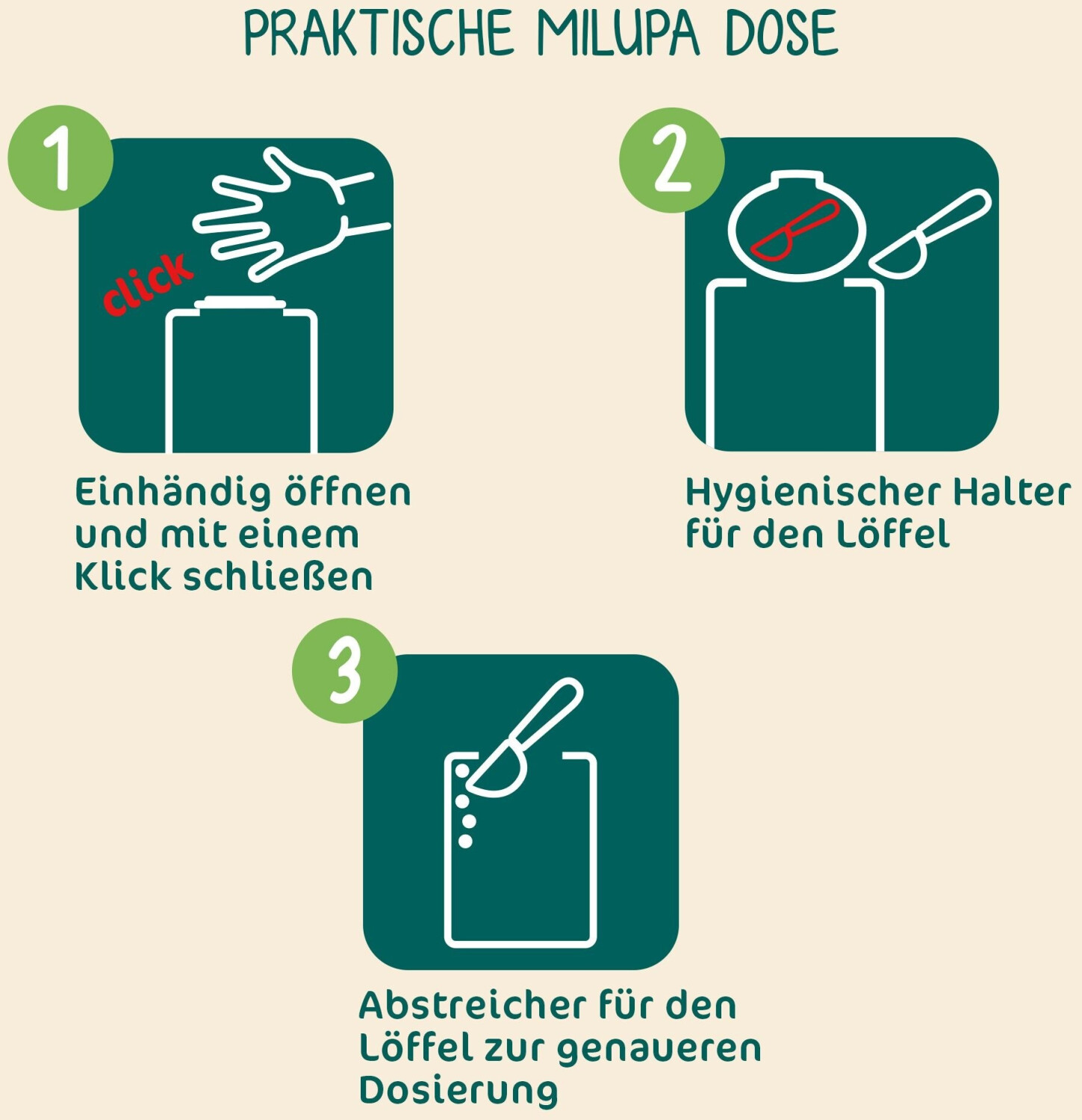 PRAKTISCHE MILUPA DOSE

1

click

Einhändig öffnen und mit einem Klick schließen

2

Hygienischer Halter für den Löffel

3

Abstreicher für den Löffel zur genaueren Dosierung