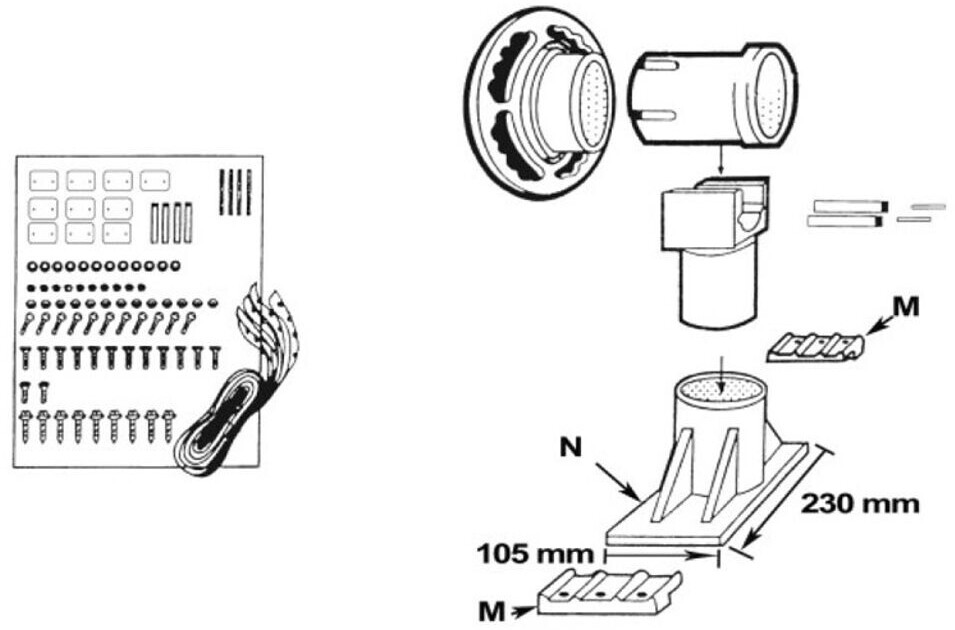 M

N

230 mm

105 mm

M