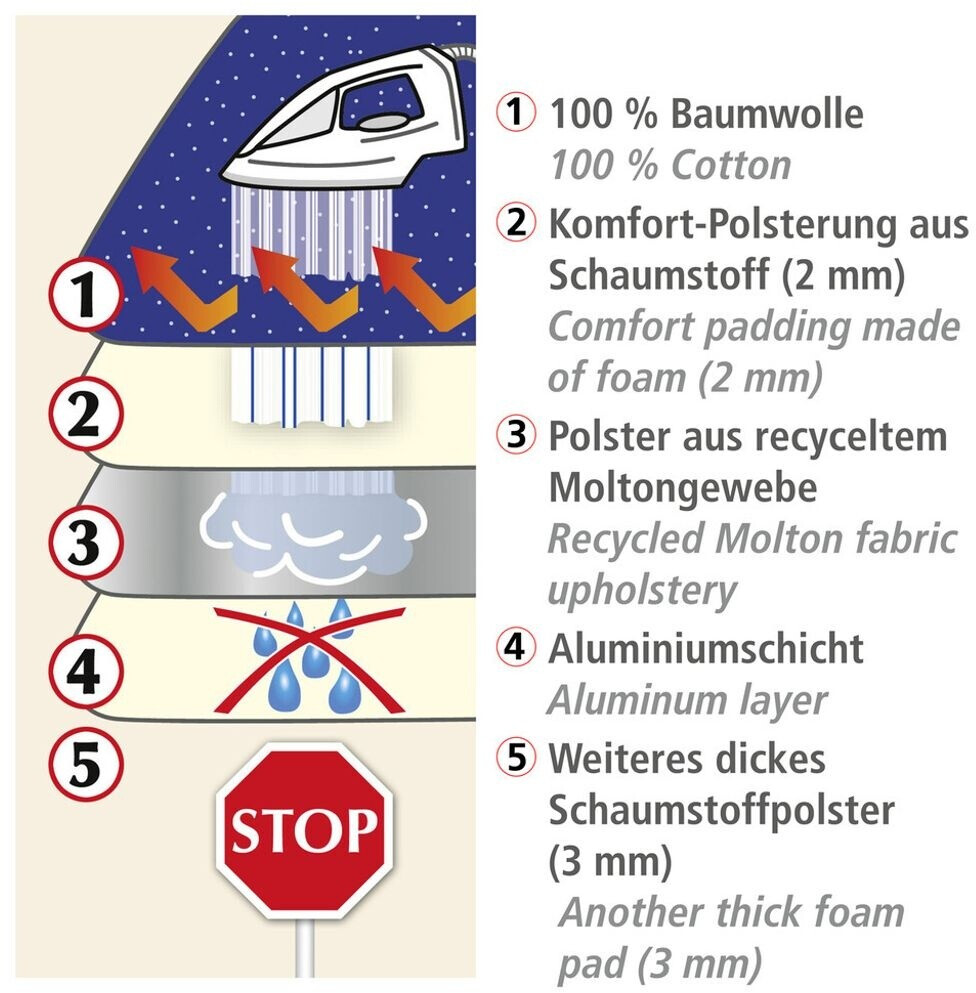 1
2
3
4
5
STOP

1 100 % Baumwolle
100 % Cotton

2 Komfort-Polsterung aus Schaumstoff (2 mm)
Comfort padding made of foam (2 mm)

3 Polster aus recyceltem Moltongewebe
Recycled Molton fabric upholstery

4 Aluminiumschicht
Aluminum layer

5 Weiteres dickes Schaumstoffpolster (3 mm)
Another thick foam pad (3 mm)