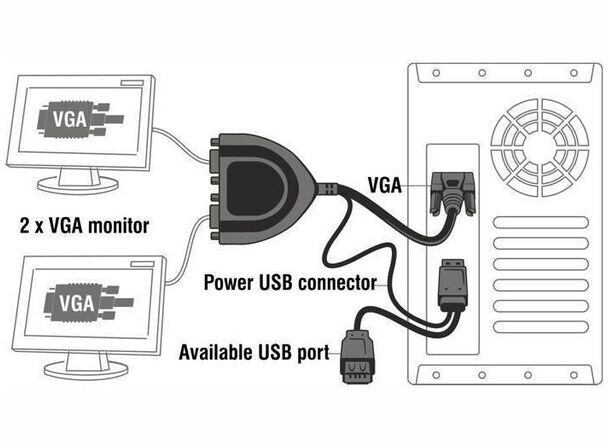 VGA

2 x VGA monitor

VGA

VGA

Power USB connector

Available USB port