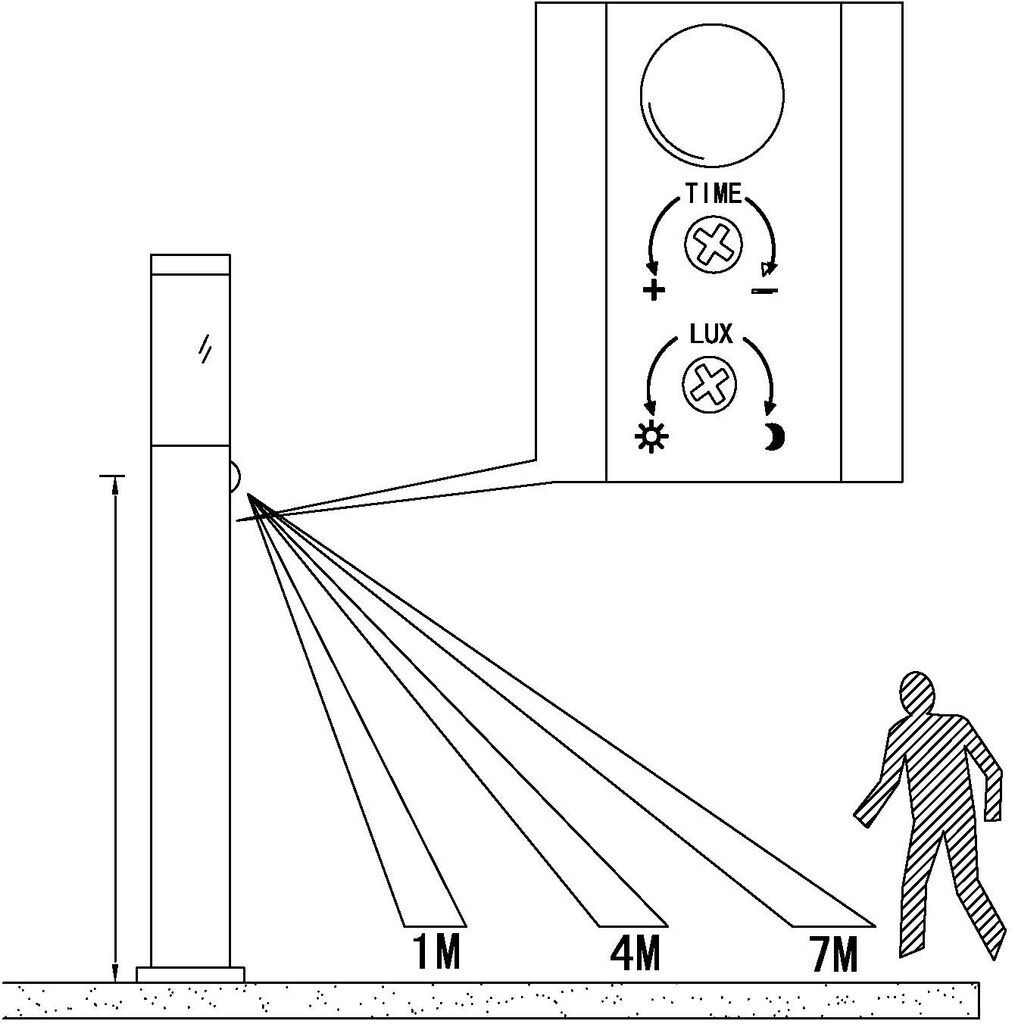 TIME
+
−
LUX
1M
4M
7M