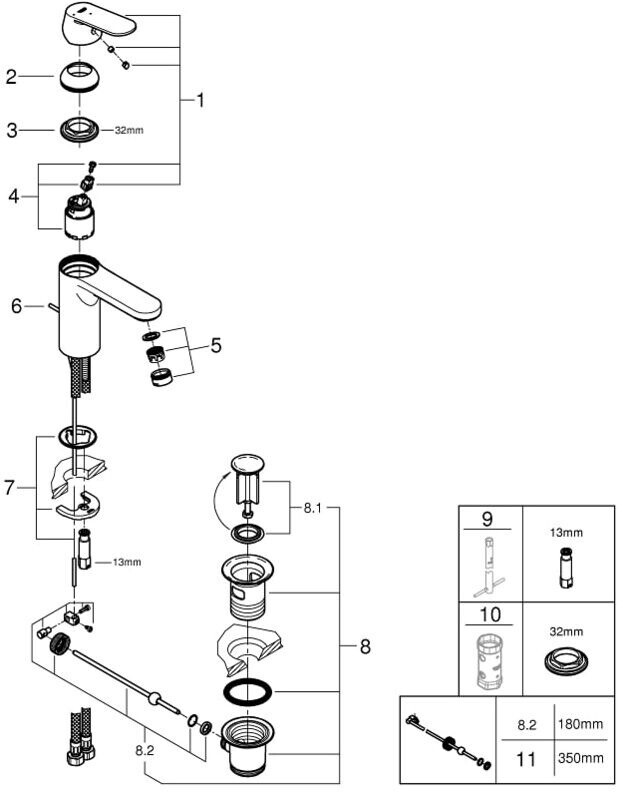 2
3
32mm
1
4
6
5
7
13mm
8.1
8
8.2

| 9 | 13mm |
|---|---|
| 10 | 32mm |

| | 8.2 | 180mm |
|---|---|---|
| | 11 | 350mm |