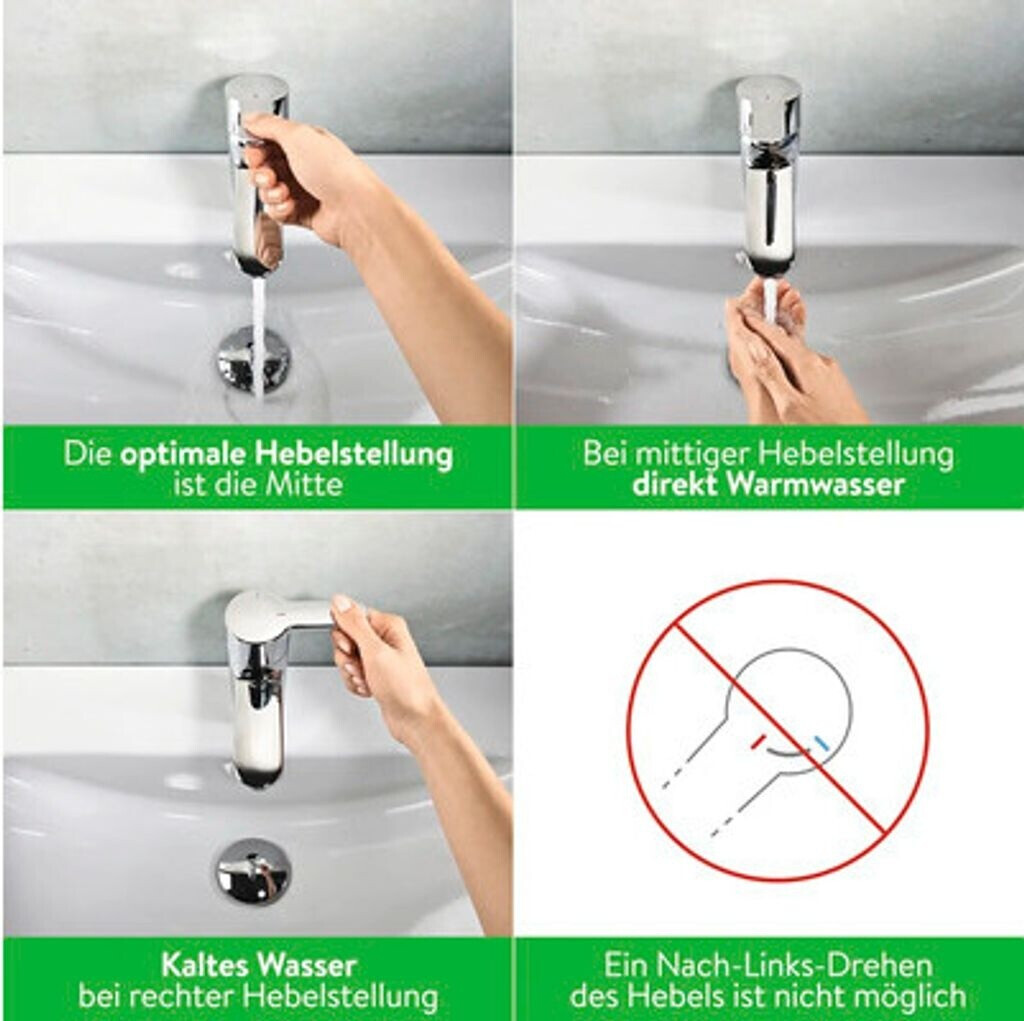 Die optimale Hebelstellung ist die Mitte

Bei mittiger Hebelstellung direkt Warmwasser

Kaltes Wasser bei rechter Hebelstellung

Ein Nach-Links-Drehen des Hebels ist nicht möglich