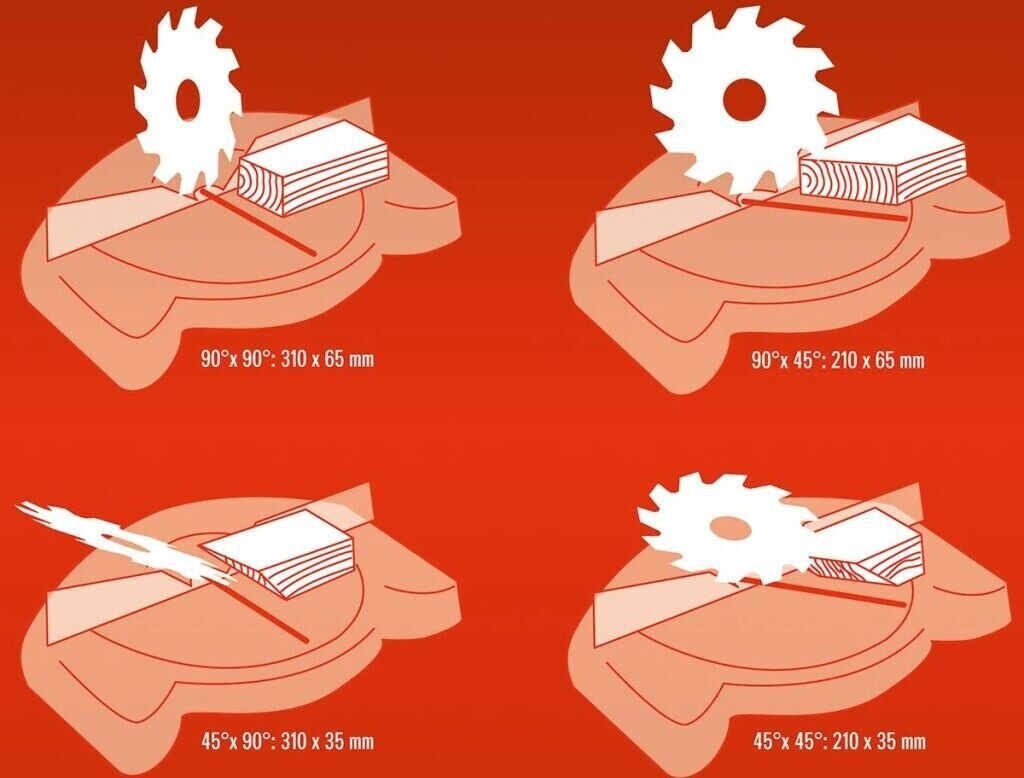 90°x 90°: 310 x 65 mm

90°x 45°: 210 x 65 mm

45°x 90°: 310 x 35 mm

45°x 45°: 210 x 35 mm