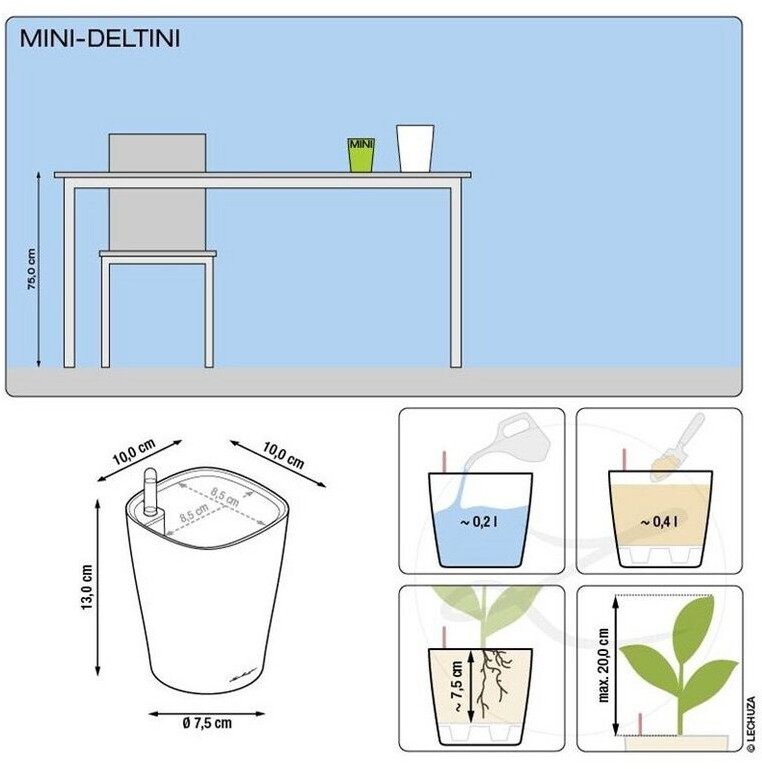 MINI-DELTINI

MINI

75,0 cm

10,0 cm

10,0 cm

8,5 cm

8,5 cm

13,0 cm

Ø 7,5 cm

~ 0,2 l

~ 0,4 l

~ 7,5 cm

max. 20,0 cm

© LECHUZA