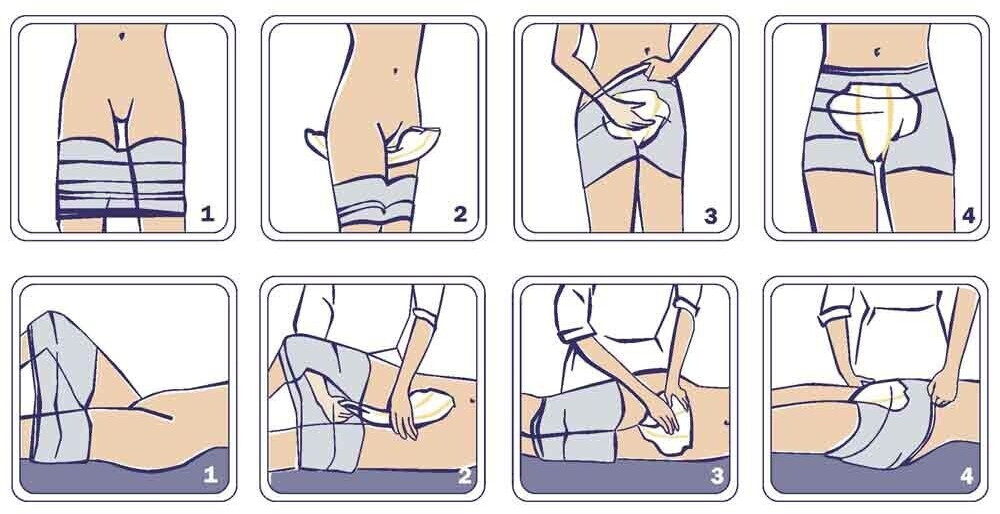 1

2

3

4

1

2

3

4