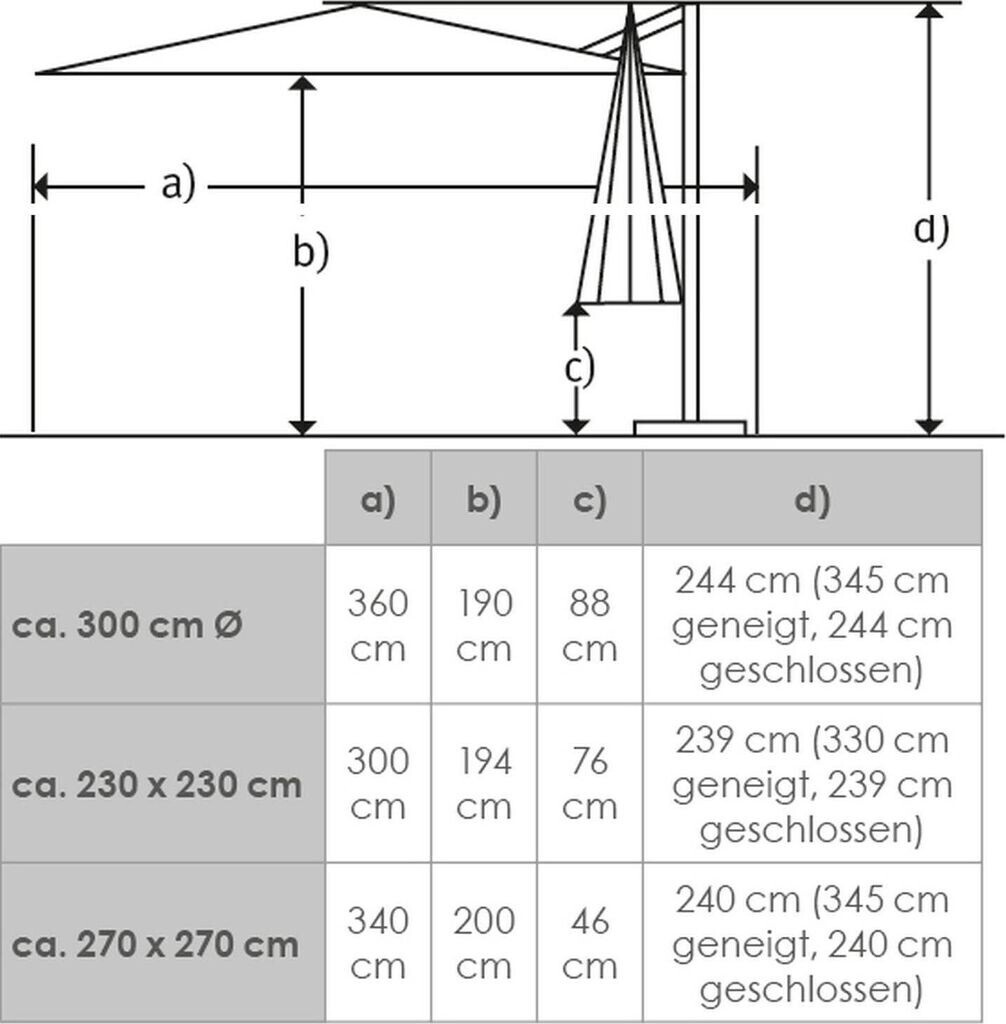 a)

b)

c)

d)

| | a) | b) | c) | d) |
|---|---|---|---|---|
| ca. 300 cm Ø | 360 cm | 190 cm | 88 cm | 244 cm (345 cm geneigt, 244 cm geschlossen) |
| ca. 230 x 230 cm | 300 cm | 194 cm | 76 cm | 239 cm (330 cm geneigt, 239 cm geschlossen) |
| ca. 270 x 270 cm | 340 cm | 200 cm | 46 cm | 240 cm (345 cm geneigt, 240 cm geschlossen) |