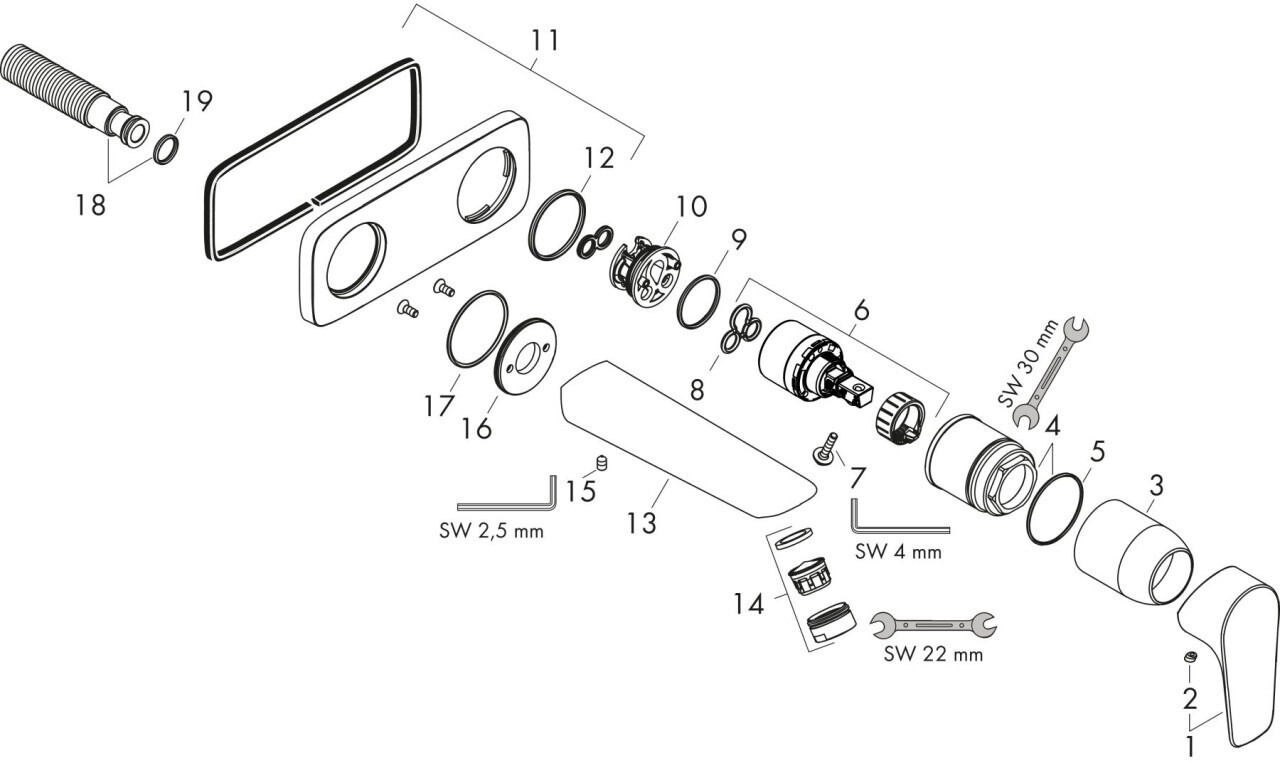 11
19
18
12
10
9
6
8
17
16
SW 30 mm
4
5
3
7
15
SW 2,5 mm
13
SW 4 mm
14
SW 22 mm
2
1