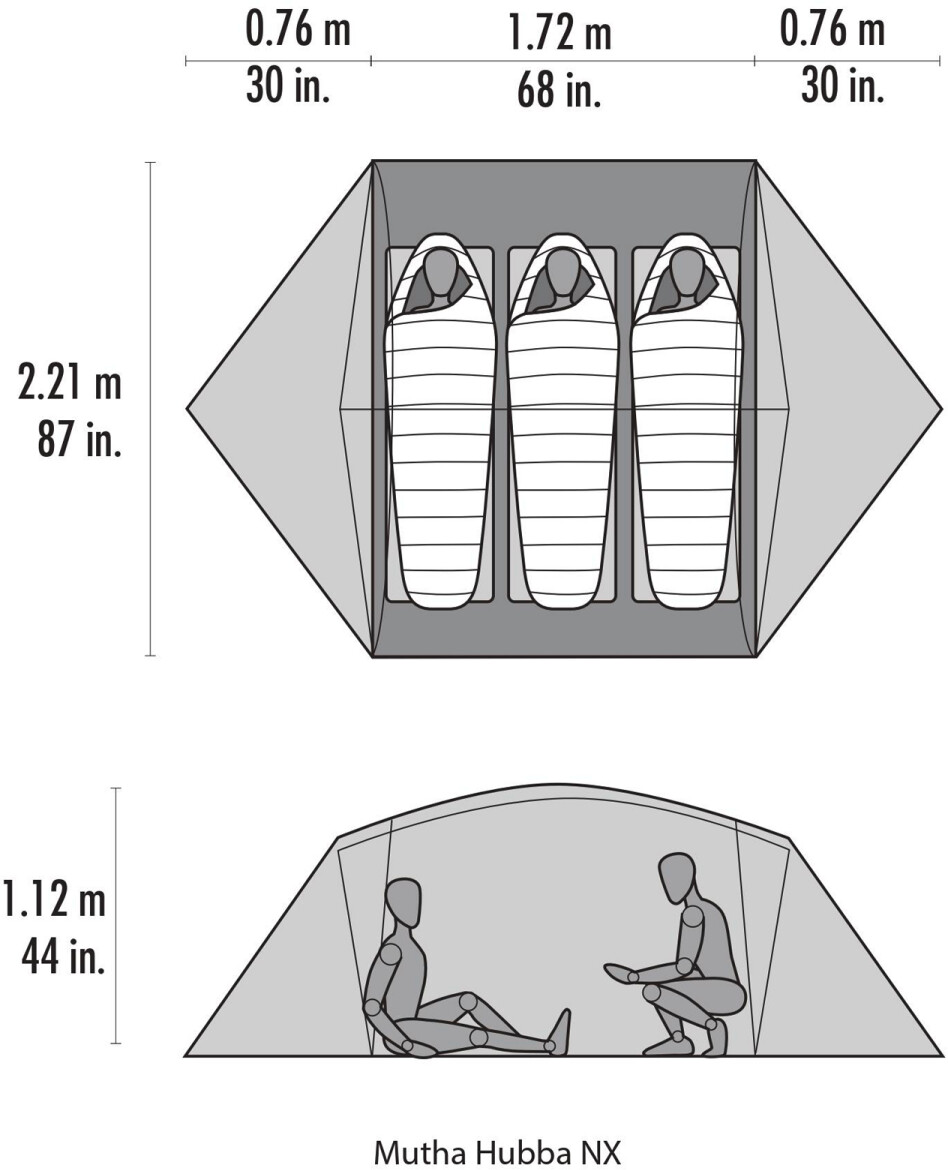 0.76 m
30 in.

1.72 m
68 in.

0.76 m
30 in.

2.21 m
87 in.

1.12 m
44 in.

Mutha Hubba NX