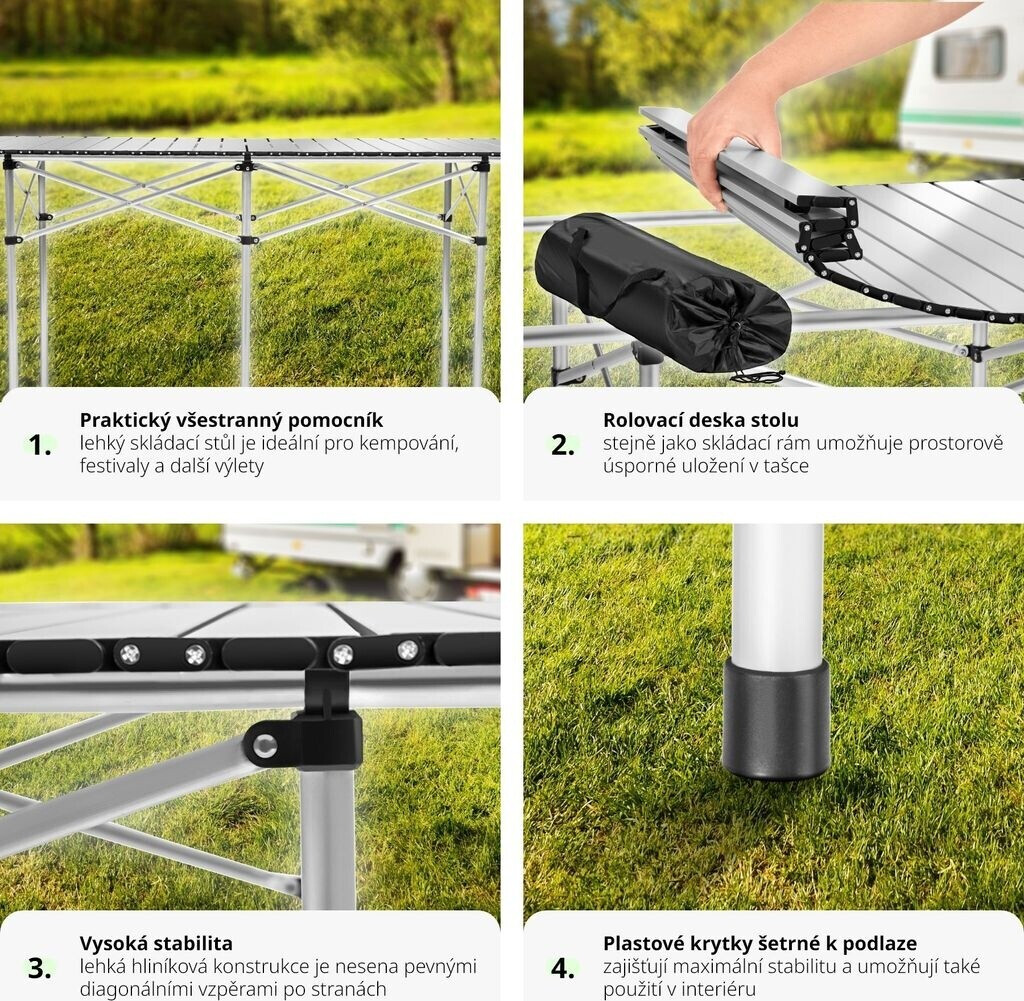 1.
Praktický všestranný pomocník
lehký skládací stůl je ideální pro kempování, festivaly a další výlety

2.
Rolovací deska stolu
stejně jako skládací rám umožňuje prostorově úsporné uložení v tašce

3.
Vysoká stabilita
lehká hliníková konstrukce je nesena pevnými diagonálními vzpěrami po stranách

4.
Plastové krytky šetrné k podlaze
zajišťují maximální stabilitu a umožňují také použití v interiéru