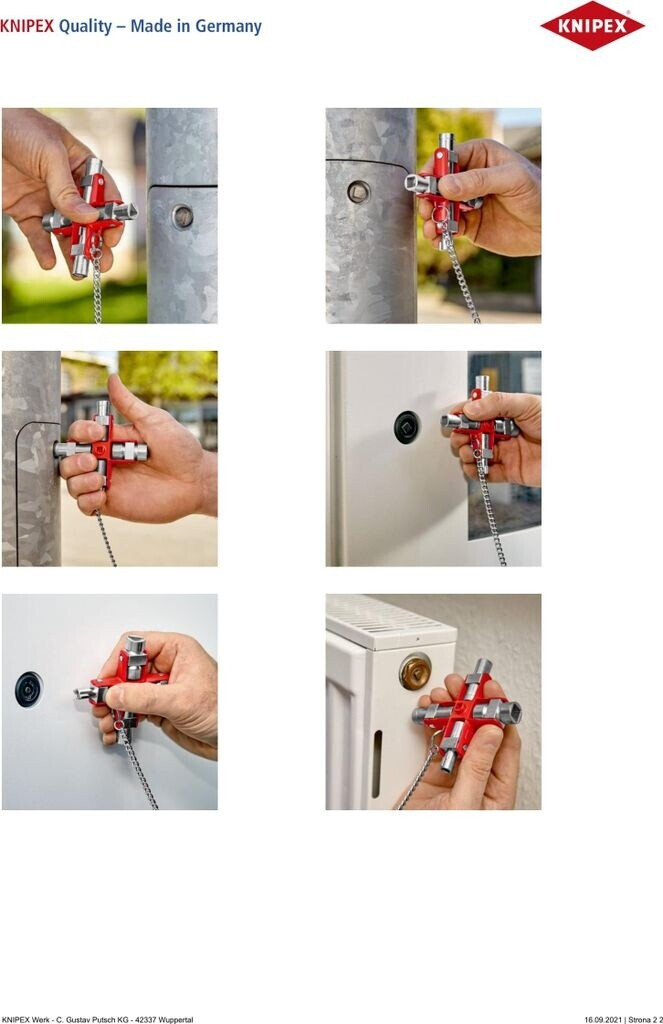 KNIPEX Quality – Made in Germany

KNIPEX

KNIPEX Werk - C. Gustav Putsch KG - 42337 Wuppertal

16.09.2021 | Strona 2 2