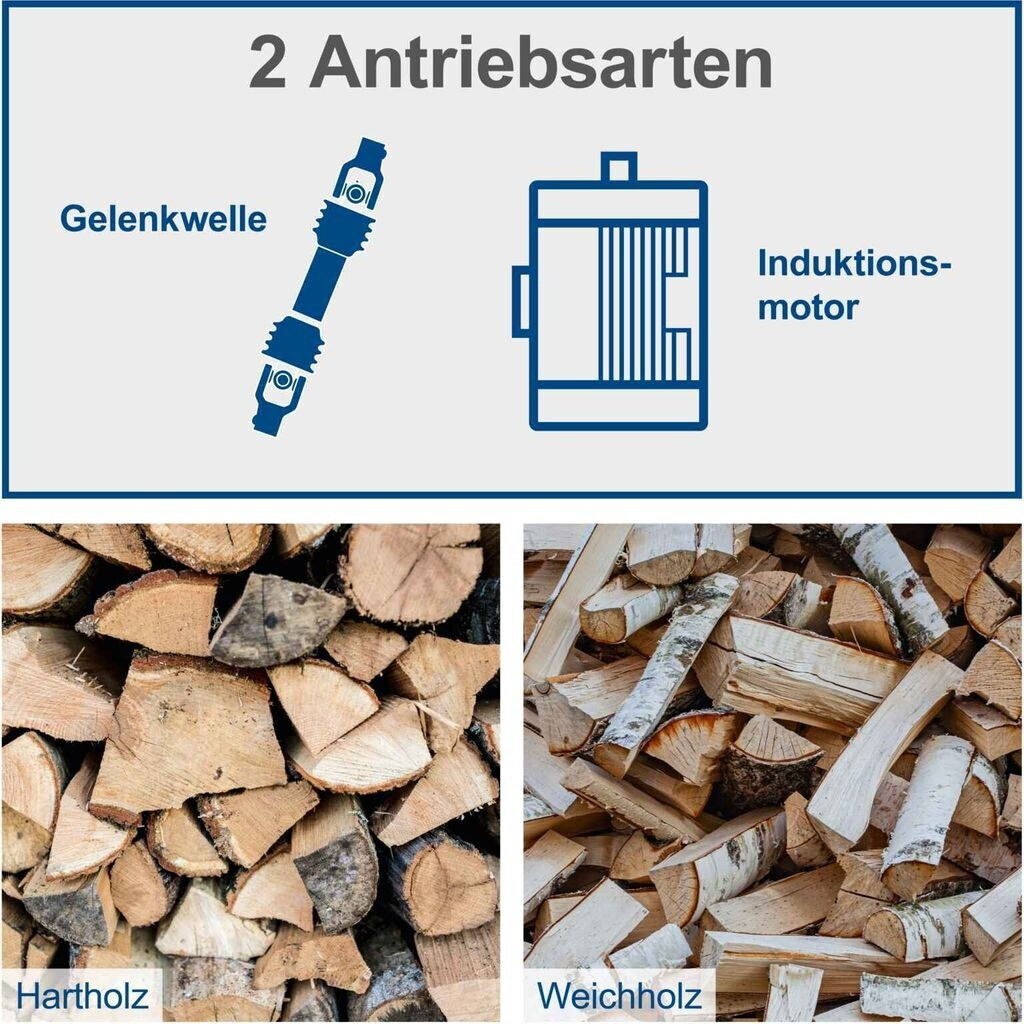 2 Antriebsarten

Gelenkwelle

Induktionsmotor

Hartholz

Weichholz