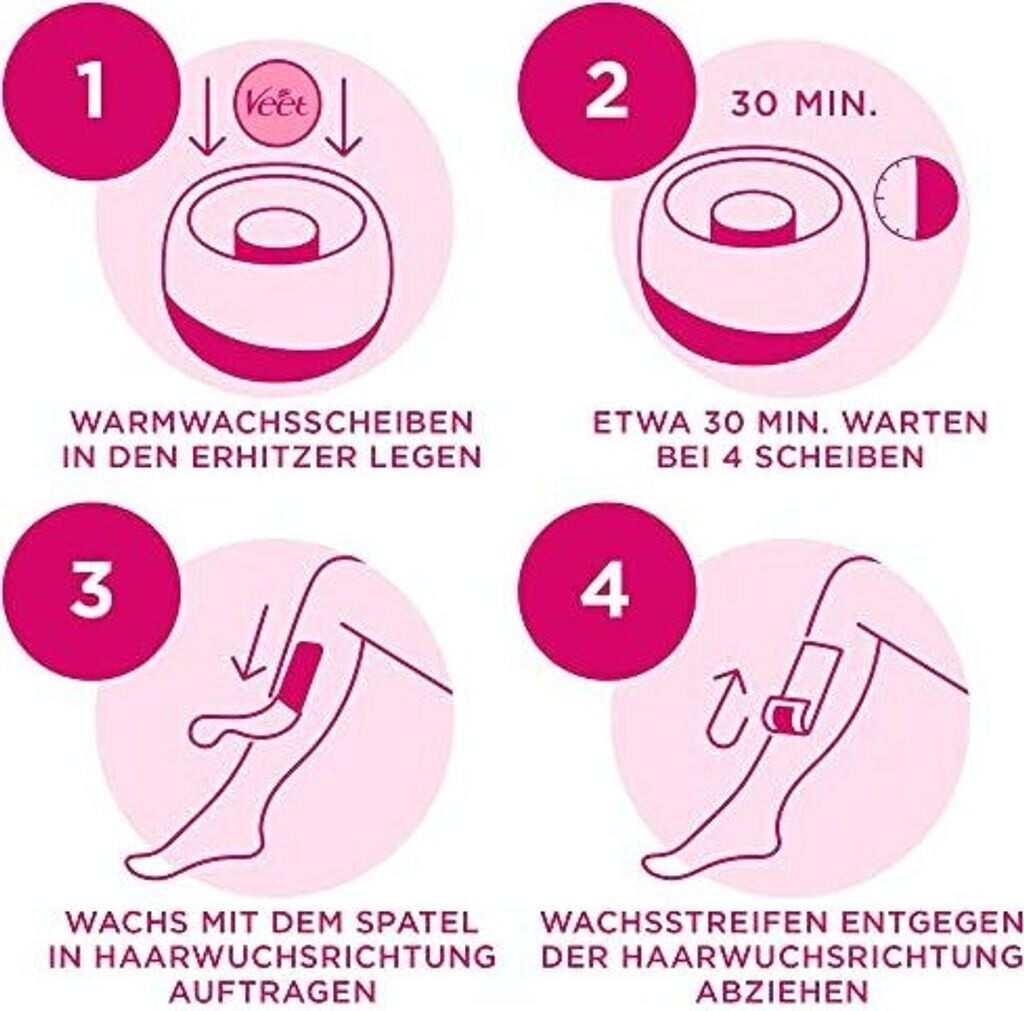 1

Veet

WARMWACHSSCHEIBEN IN DEN ERHITZER LEGEN

2

30 MIN.

ETWA 30 MIN. WARTEN BEI 4 SCHEIBEN

3

WACHS MIT DEM SPATEL IN HAARWUCHSRICHTUNG AUFTRAGEN

4

WACHSSTREIFEN ENTGEGEN DER HAARWUCHSRICHTUNG ABZIEHEN