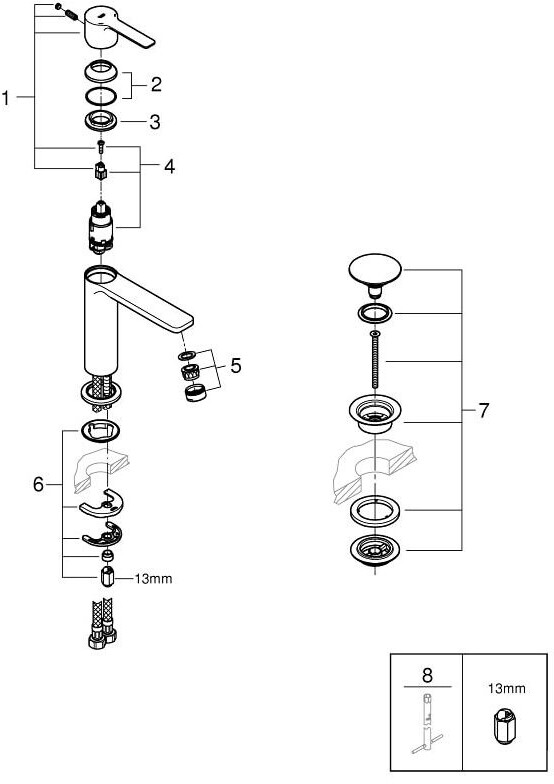 1
2
3
4
5
6
13mm
7
8
13mm