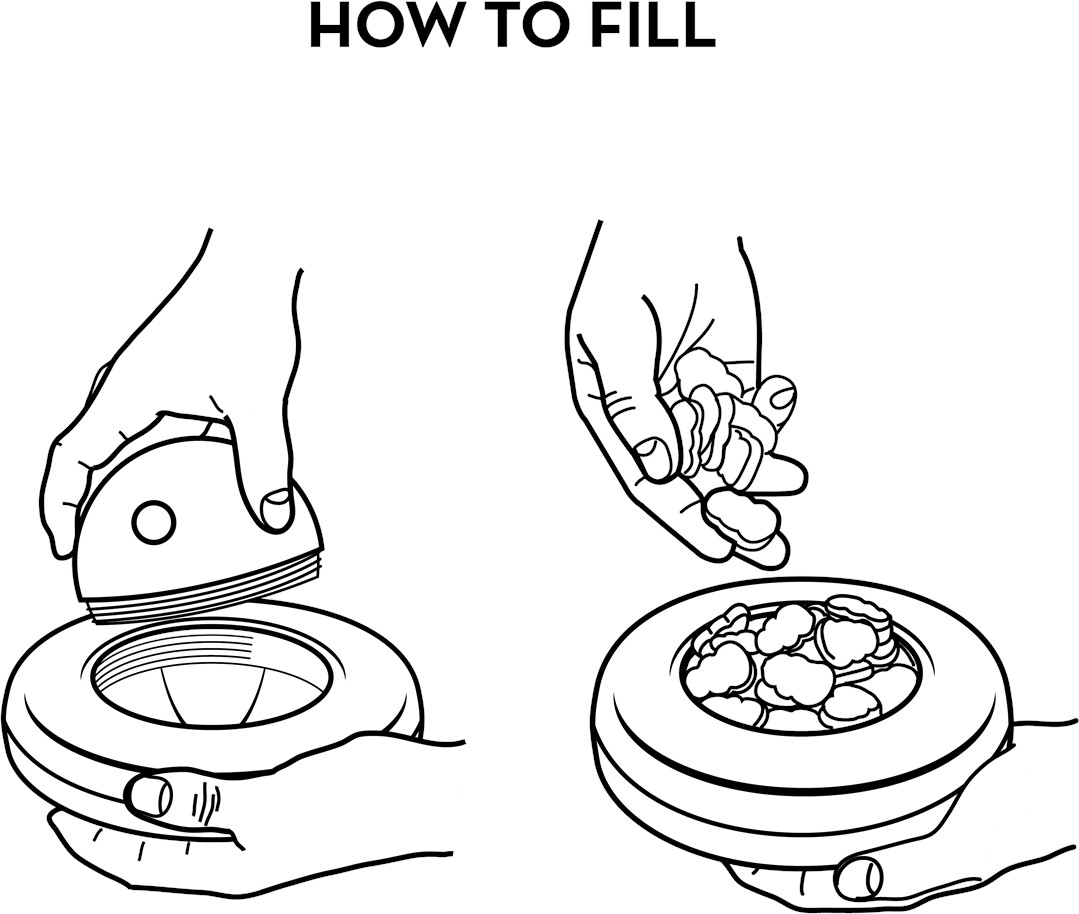 HOW TO FILL