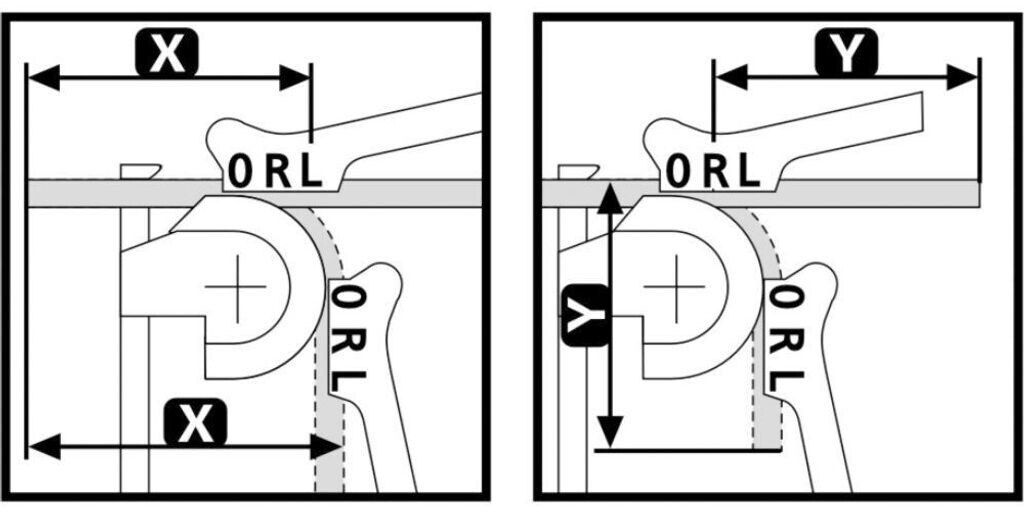 X
0 R L
0 R L
X

Y
0 R L
Y
0 R L